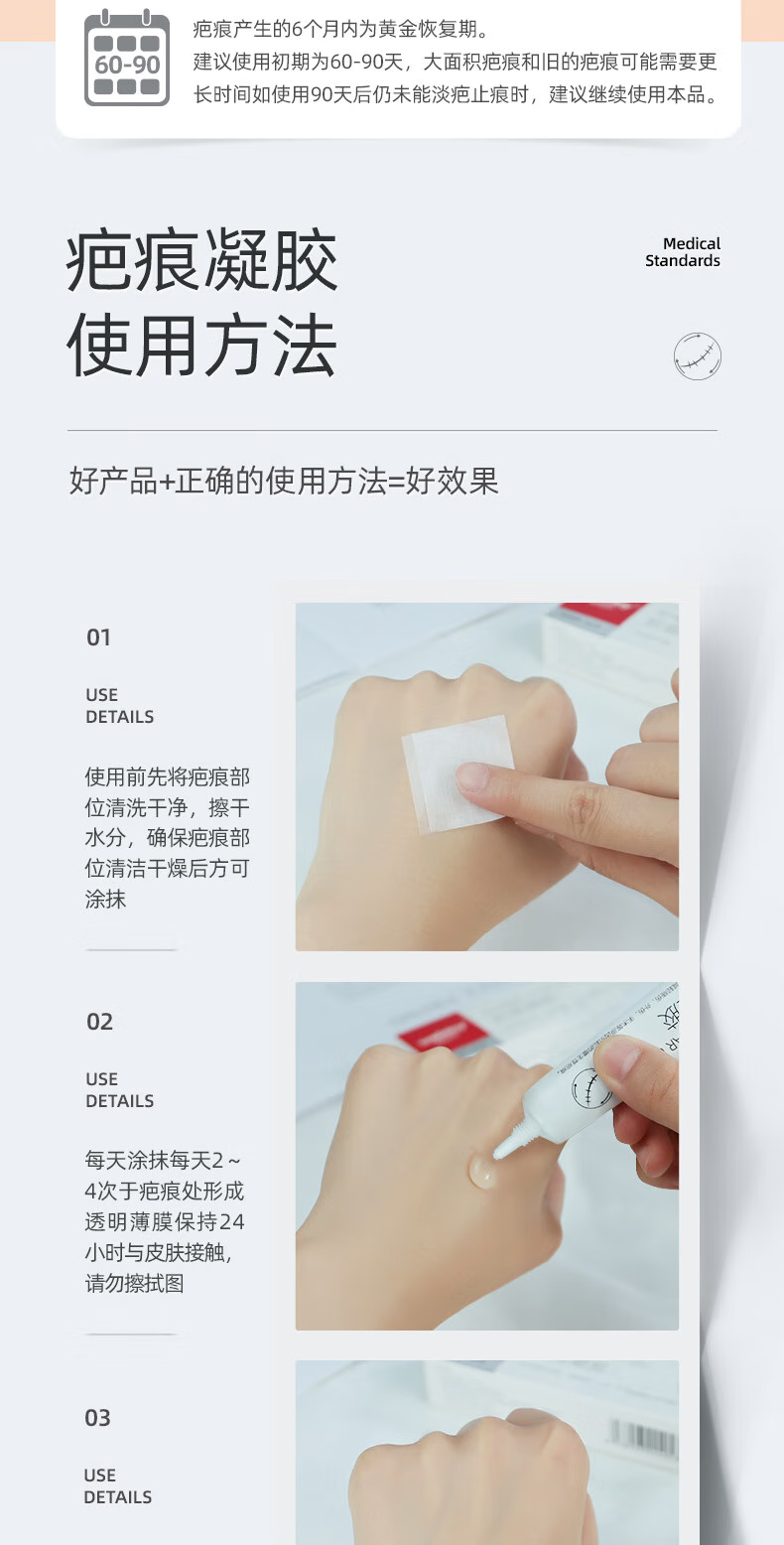 60-90

疤痕产生的6个月内为黄金恢复期。
建议使用初期为60-90天，大面积疤痕和旧的疤痕可能需要更长时间如使用90天后仍未能淡疤止痕时，建议继续使用本品。

疤痕凝胶
使用方法

Medical
Standards

好产品+正确的使用方法=好效果

01

USE
DETAILS

使用前先将疤痕部位清洗干净，擦干水分，确保疤痕部位清洁干燥后方可涂抹

02

USE
DETAILS

每天涂抹每天2～4次于疤痕处形成透明薄膜保持24小时与皮肤接触，请勿擦拭图

03

USE
DETAILS