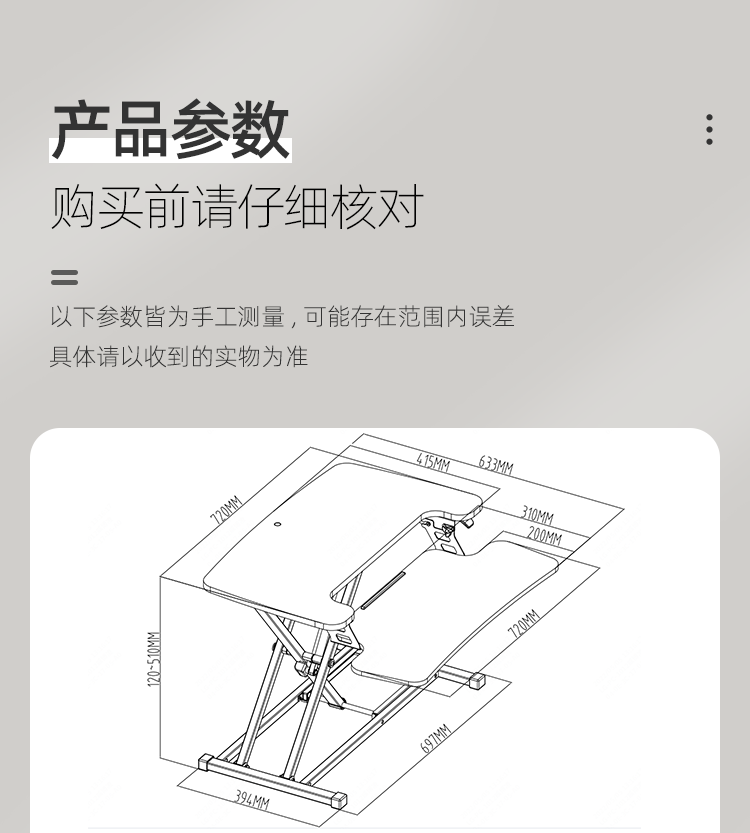 产品参数
购买前请仔细核对

以下参数皆为手工测量，可能存在范围内误差
具体请以收到的实物为准

415MM
633MM
720MM
310MM
200MM
720MM
120-510MM
697MM
394MM