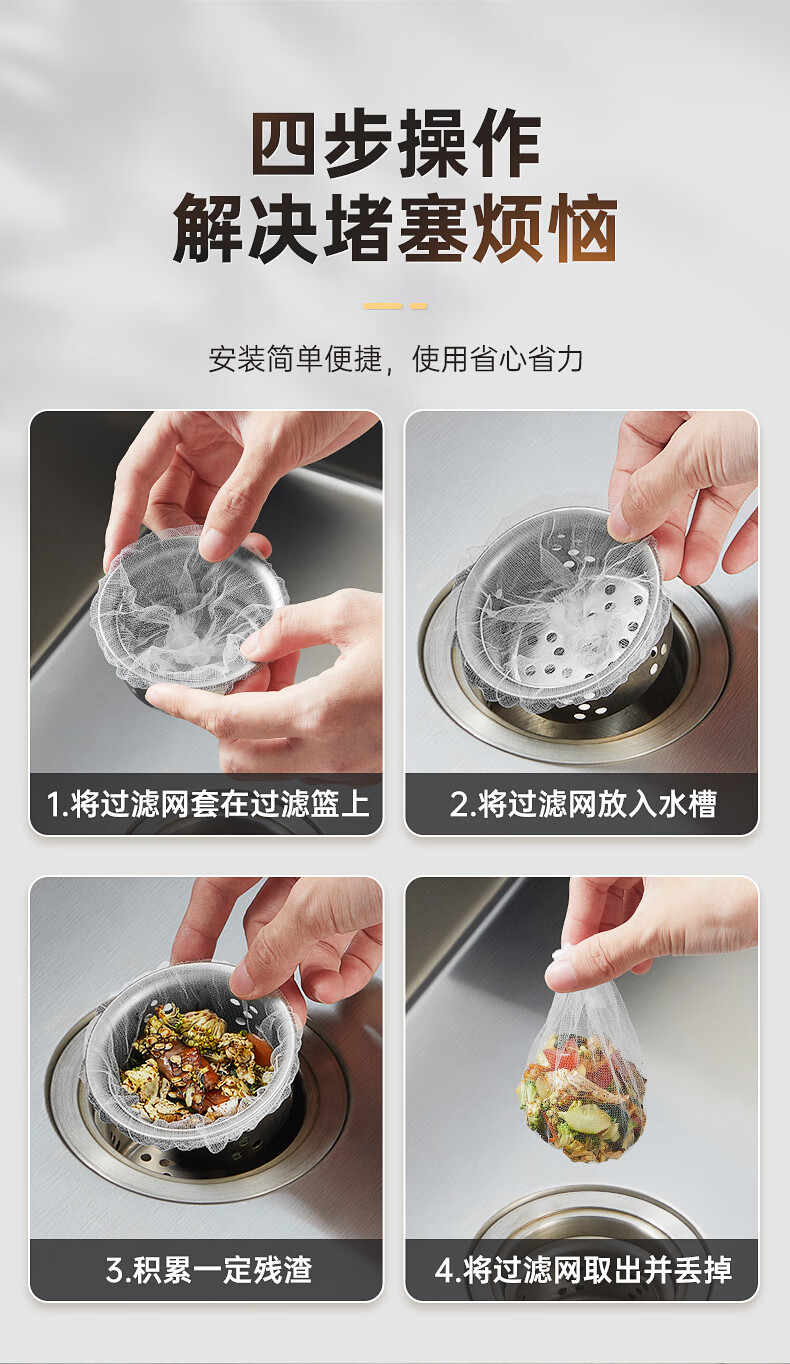 四步操作
解决堵塞烦恼

安装简单便捷，使用省心省力

1.将过滤网套在过滤篮上

2.将过滤网放入水槽

3.积累一定残渣

4.将过滤网取出并丢掉