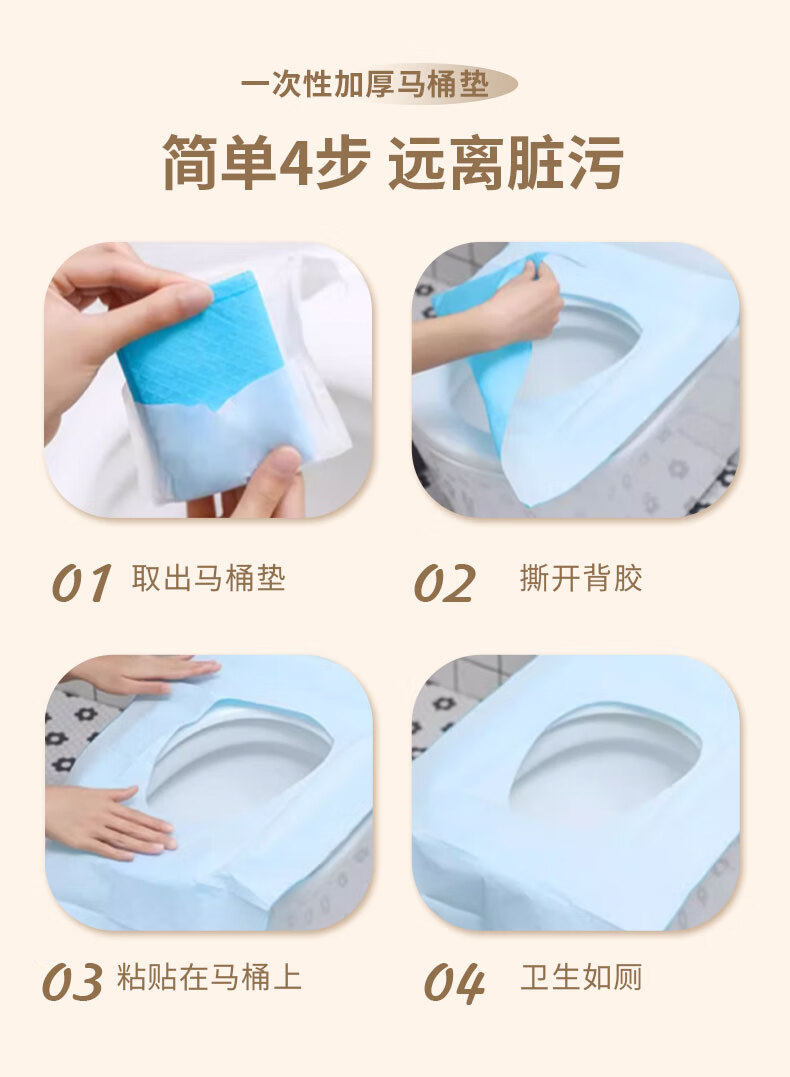 一次性加厚马桶垫

简单4步 远离脏污

01 取出马桶垫

02 撕开背胶

03 粘贴在马桶上

04 卫生如厕