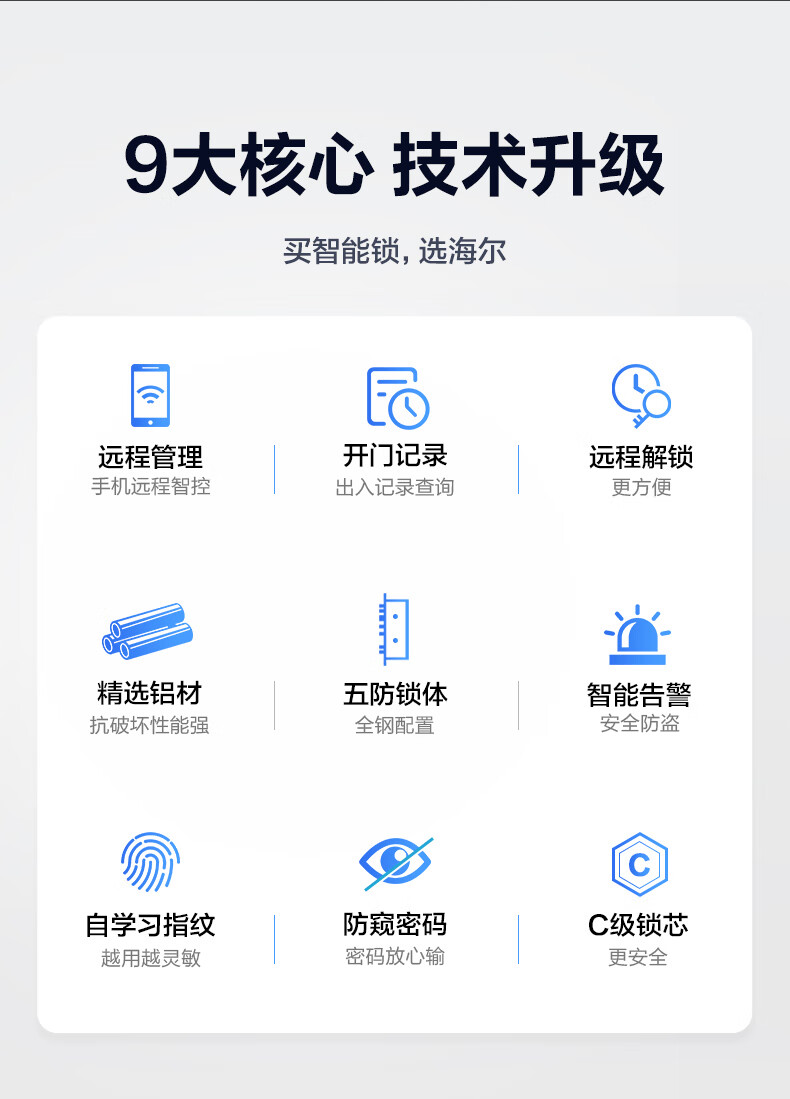 9大核心 技术升级

买智能锁，选海尔

远程管理
手机远程智控

开门记录
出入记录查询

远程解锁
更方便

精选铝材
抗破坏性能强

五防锁体
全钢配置

智能告警
安全防盗

自学习指纹
越用越灵敏

防窥密码
密码放心输

C级锁芯
更安全