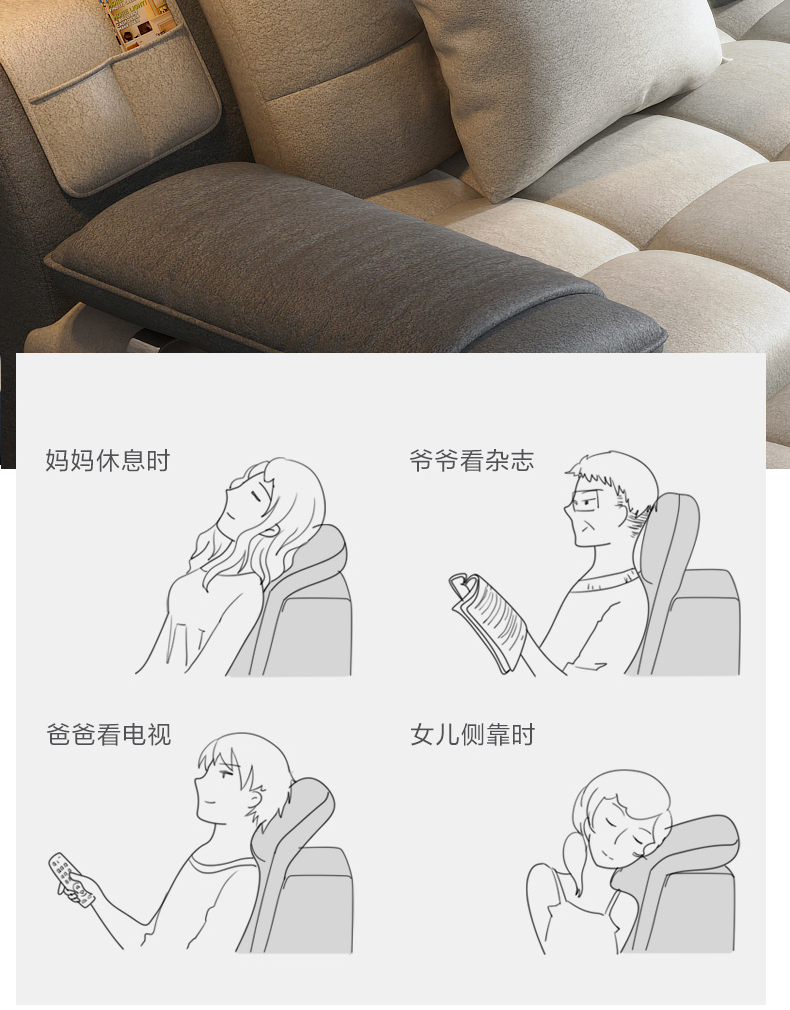 妈妈休息时

爷爷看杂志

爸爸看电视

女儿侧靠时