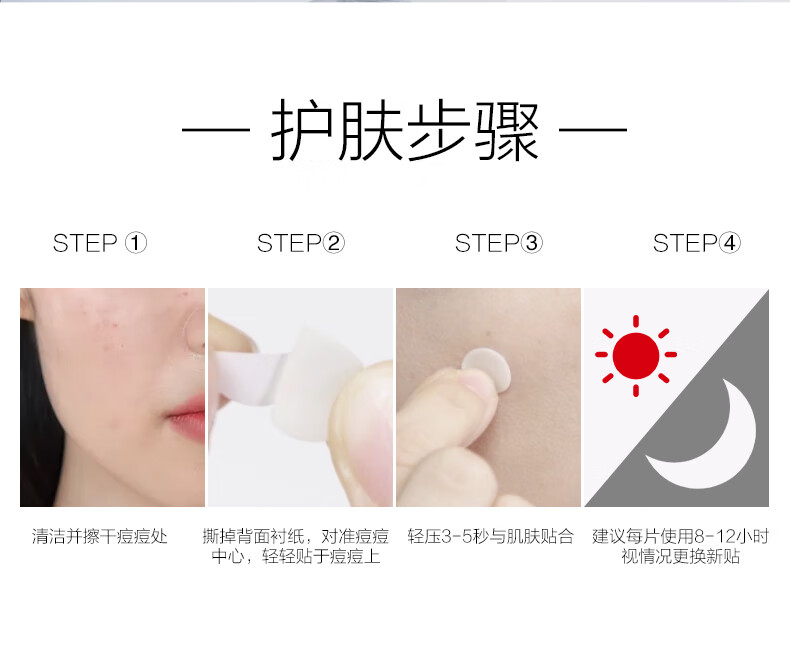 — 护肤步骤 —

STEP ①

清洁并擦干痘痘处

STEP②

撕掉背面衬纸，对准痘痘中心，轻轻贴于痘痘上

STEP③

轻压3-5秒与肌肤贴合

STEP④

建议每片使用8-12小时视情况更换新贴