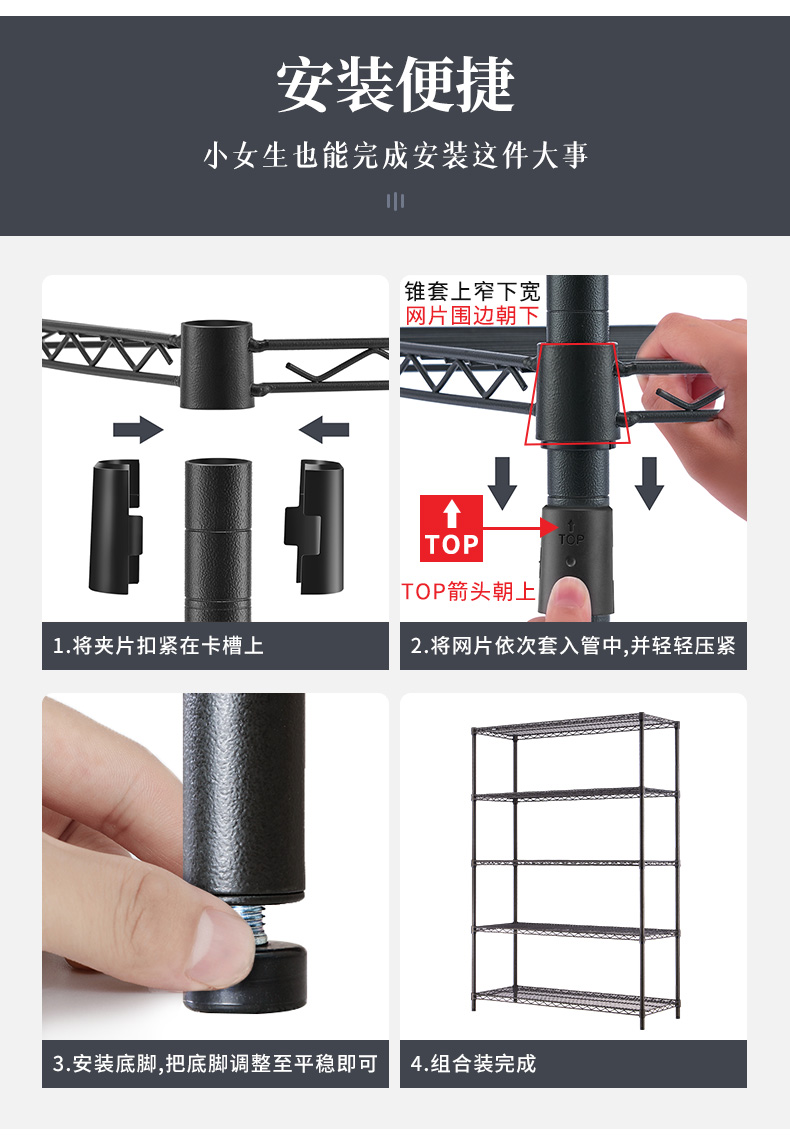 安装便捷

小女生也能完成安装这件大事

1.将夹片扣紧在卡槽上

锥套上窄下宽
网片围边朝下

TOP

TOP

TOP箭头朝上

2.将网片依次套入管中,并轻轻压紧

3.安装底脚,把底脚调整至平稳即可

4.组合装完成