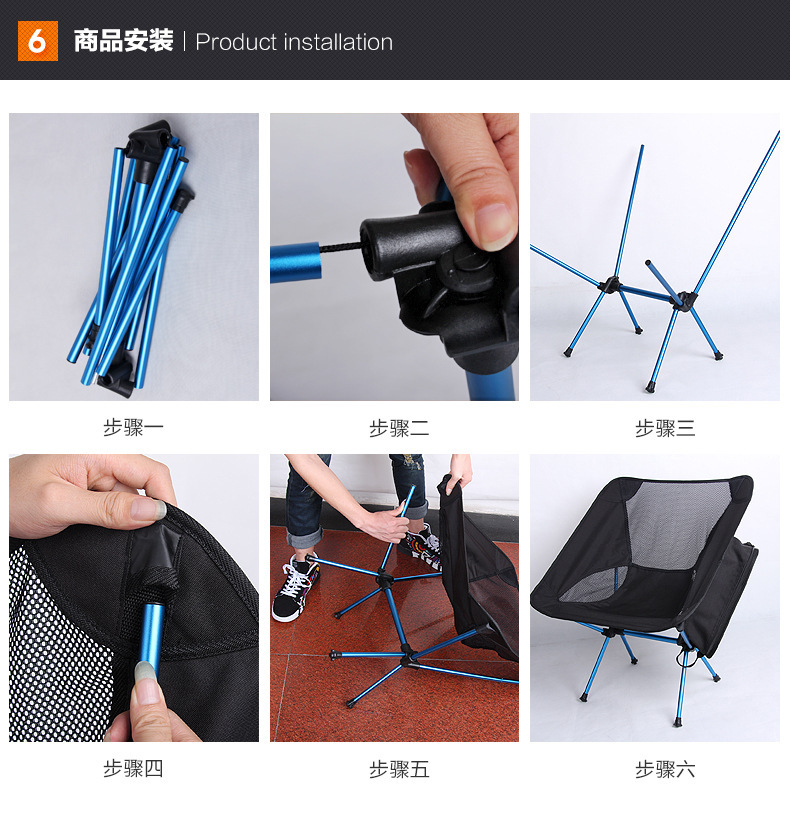 6 商品安装 | Product installation

步骤一

步骤二

步骤三

步骤四

步骤五

步骤六