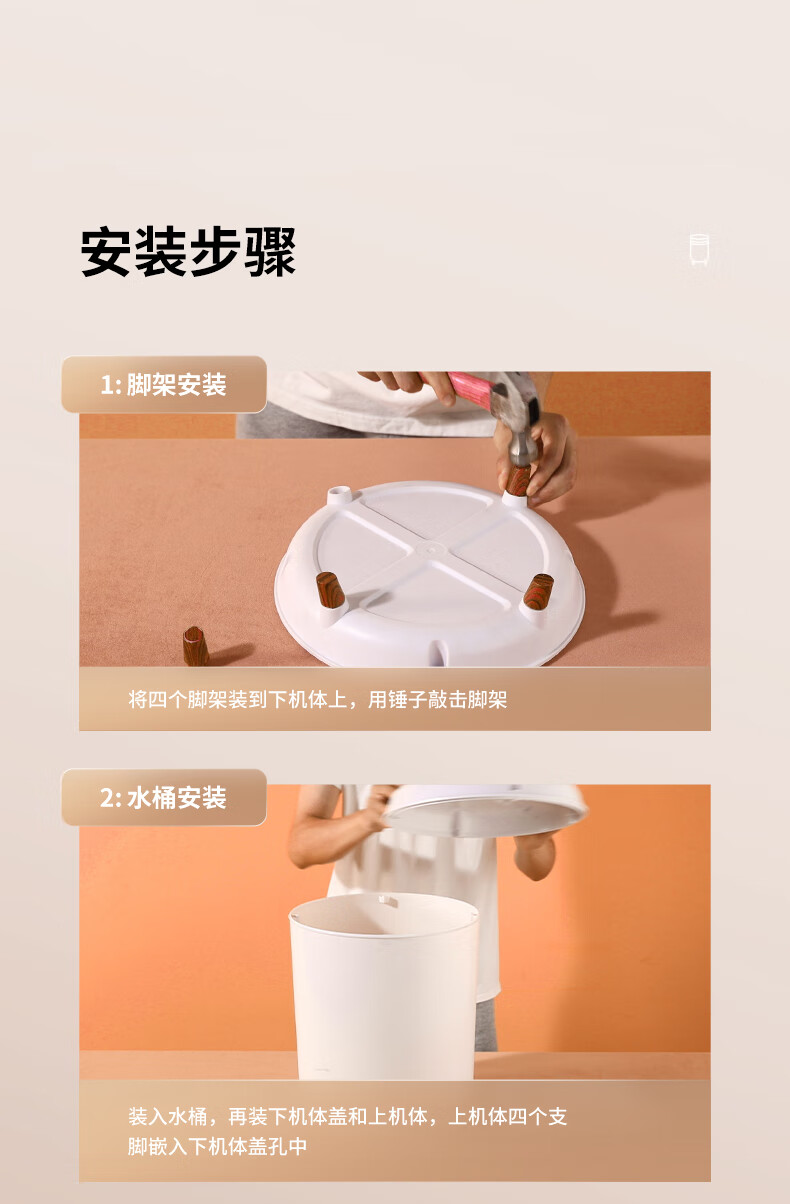 安装步骤

1: 脚架安装

将四个脚架装到下机体上，用锤子敲击脚架

2: 水桶安装

装入水桶，再装下机体盖和上机体，上机体四个支脚嵌入下机体盖孔中