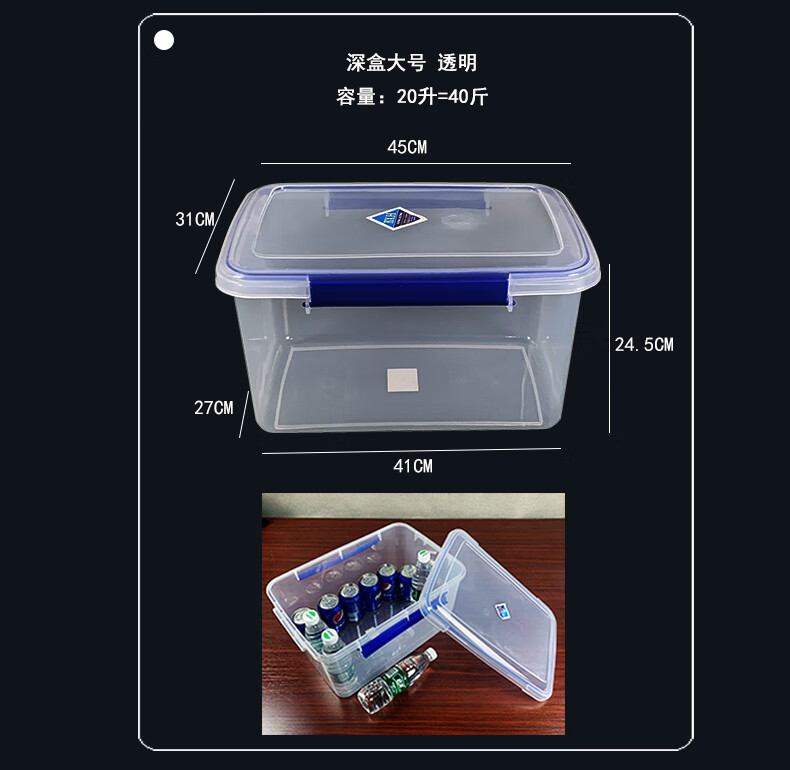 深盒大号 透明
容量：20升=40斤

45CM
31CM
24.5CM
27CM
41CM