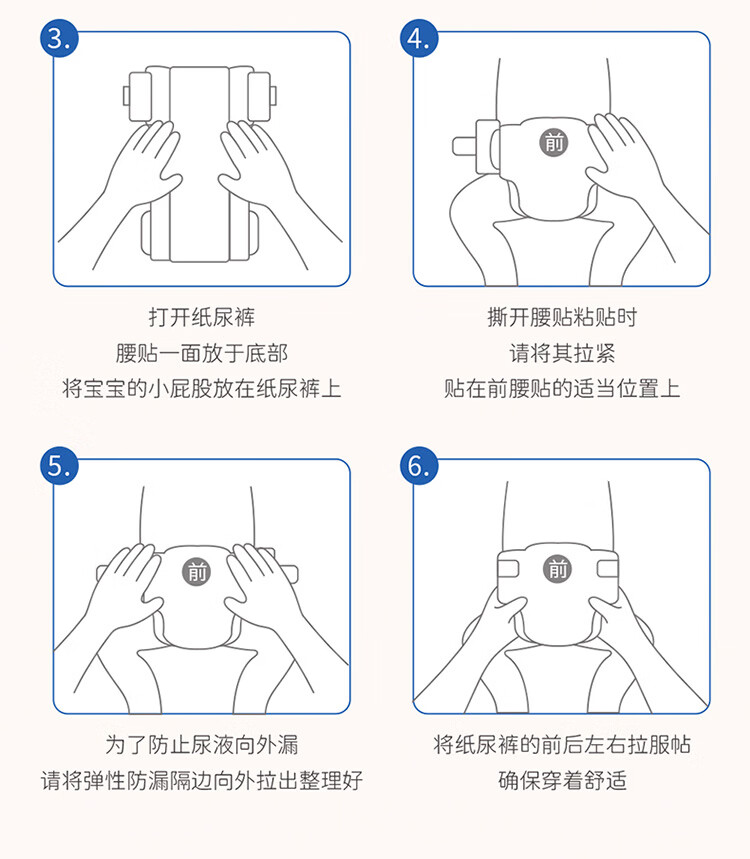 3.

打开纸尿裤
腰贴一面放于底部
将宝宝的小屁股放在纸尿裤上

4.

前

撕开腰贴粘贴时
请将其拉紧
贴在前腰贴的适当位置上

5.

前

为了防止尿液向外漏
请将弹性防漏隔边向外拉出整理好

6.

前

将纸尿裤的前后左右拉服帖
确保穿着舒适