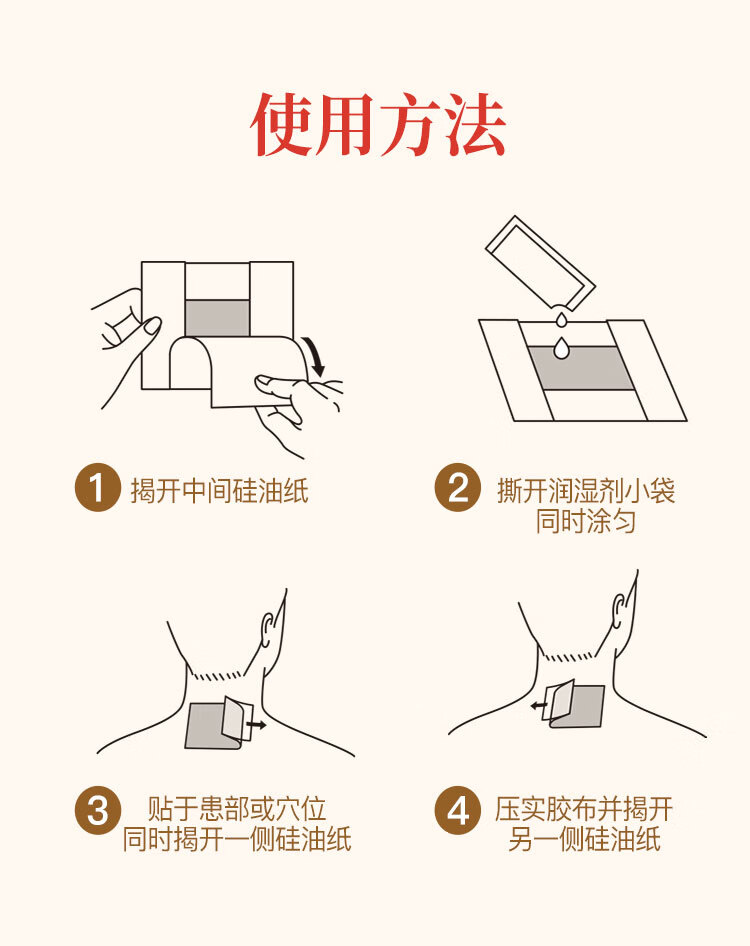 使用方法

1 揭开中间硅油纸

2 撕开润湿剂小袋
同时涂匀

3 贴于患部或穴位
同时揭开一侧硅油纸

4 压实胶布并揭开
另一侧硅油纸