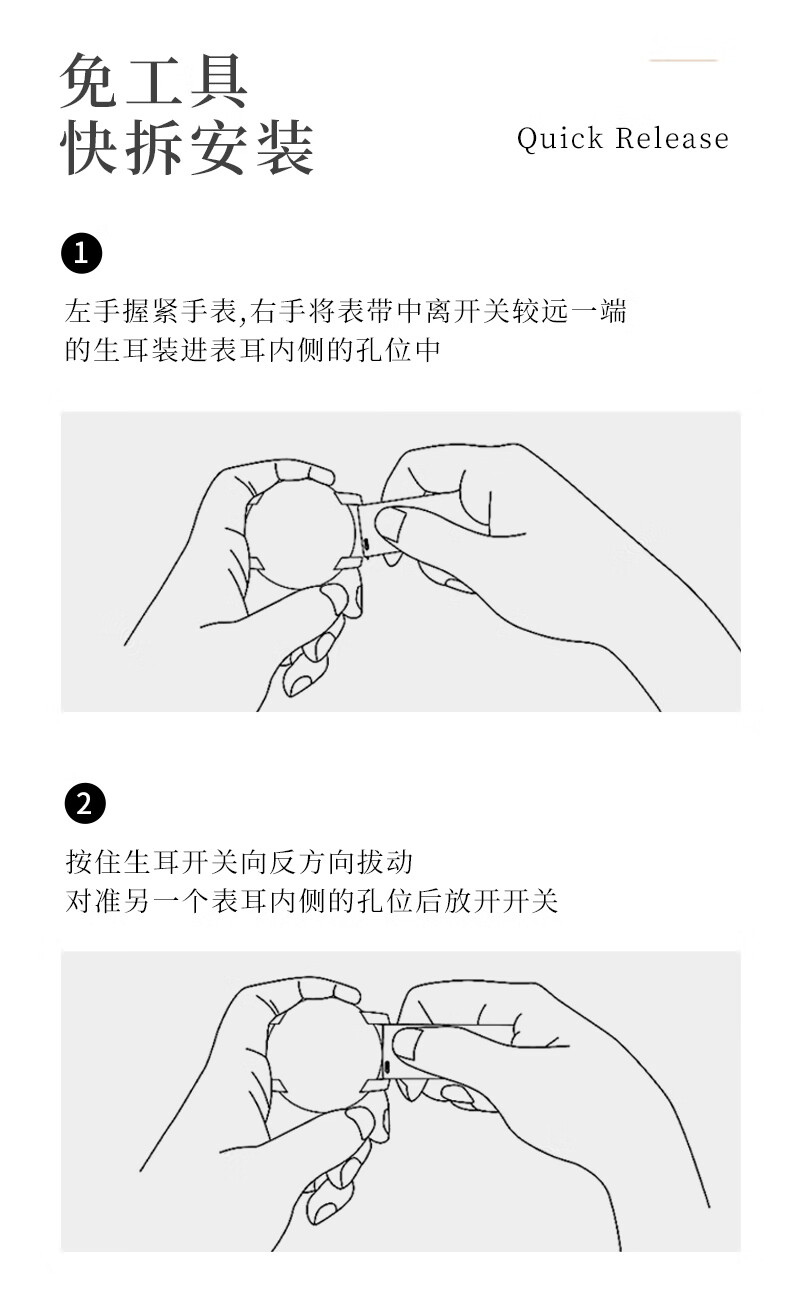 免工具
快拆安装

Quick Release

1

左手握紧手表,右手将表带中离开关较远一端的生耳装进表耳内侧的孔位中

2

按住生耳开关向反方向拔动
对准另一个表耳内侧的孔位后放开开关