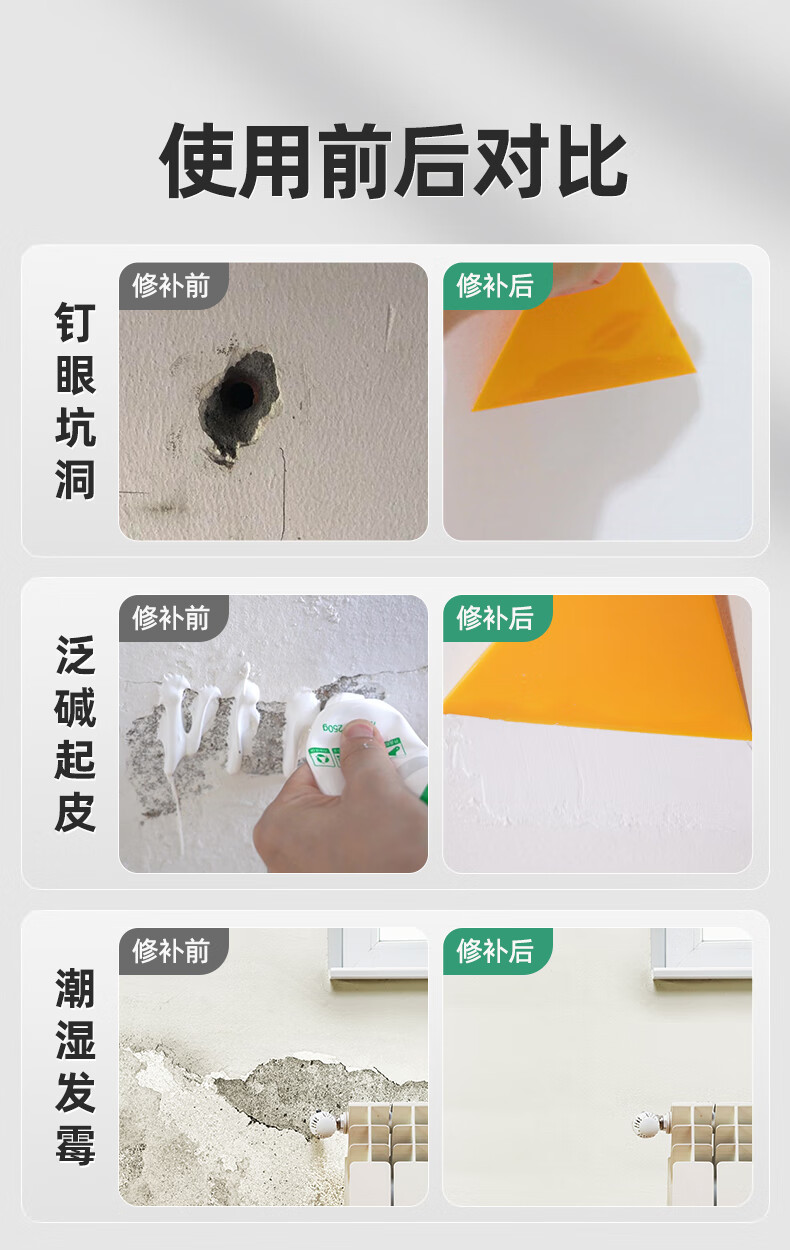 使用前后对比

钉眼坑洞

修补前

修补后

泛碱起皮

修补前

修补后

潮湿发霉

修补前

修补后