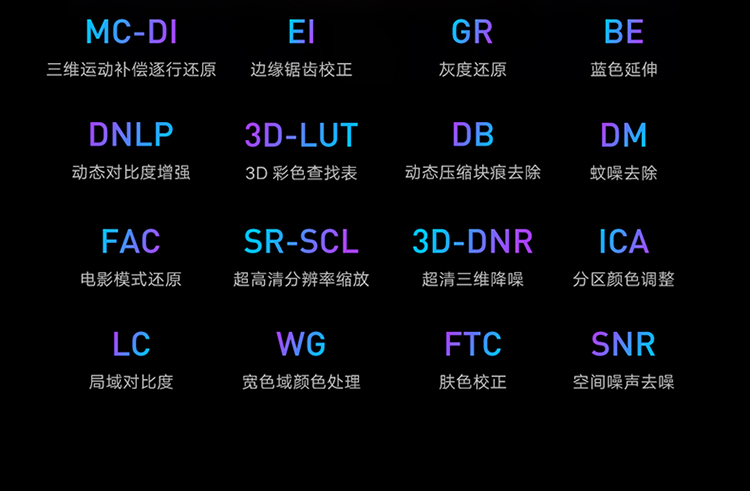 MC-DI
三维运动补偿逐行还原

EI
边缘锯齿校正

GR
灰度还原

BE
蓝色延伸

DNLP
动态对比度增强

3D-LUT
3D彩色查找表

DB
动态压缩块痕去除

DM
蚊噪去除

FAC
电影模式还原

SR-SCL
超高清分辨率缩放

3D-DNR
超清三维降噪

ICA
分区颜色调整

LC
局域对比度

WG
宽色域颜色处理

FTC
肤色校正

SNR
空间噪声去噪