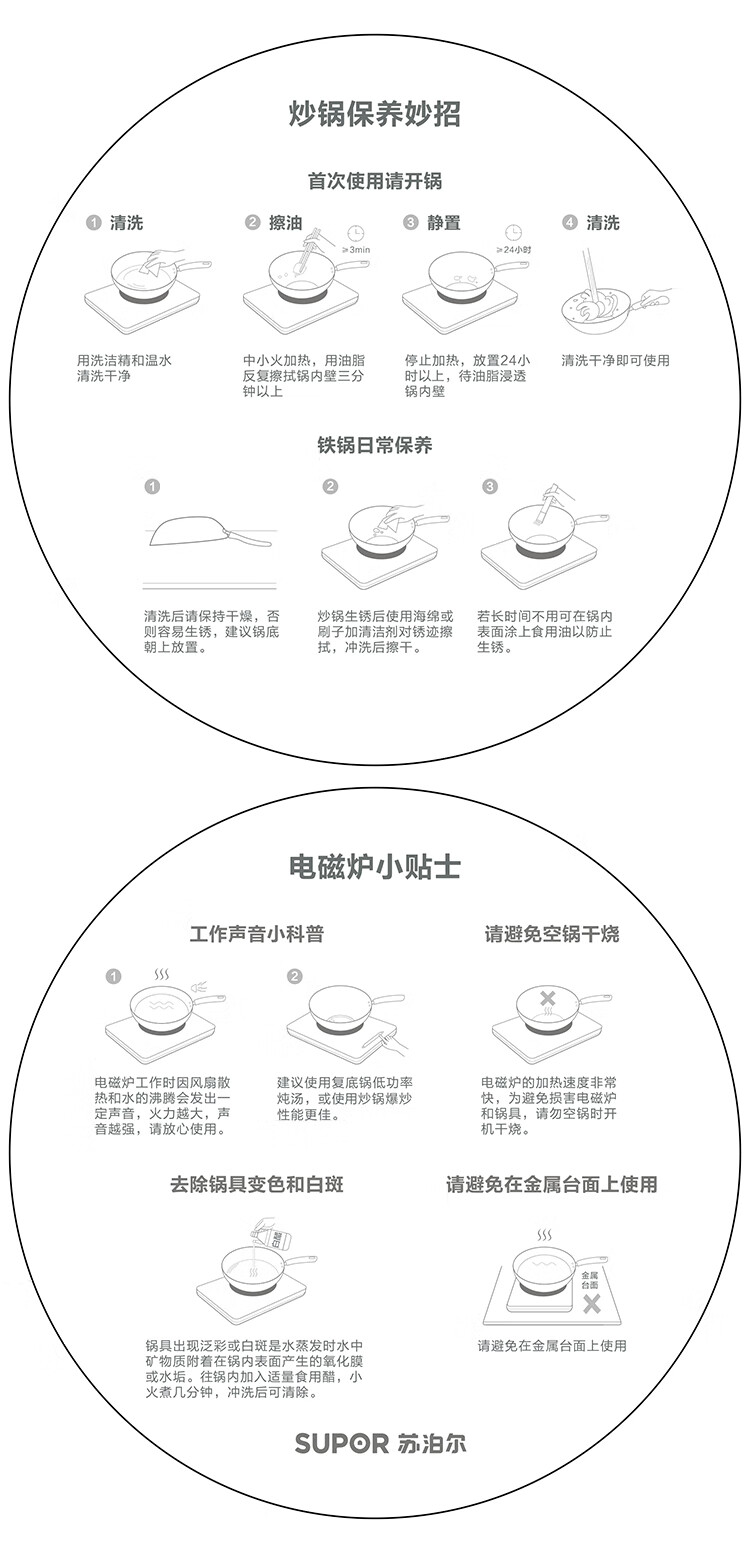 炒锅保养妙招

首次使用请开锅

1 清洗

用洗洁精和温水清洗干净

2 擦油

≥3min

中小火加热，用油脂反复擦拭锅内壁三分钟以上

3 静置

≥24小时

停止加热，放置24小时以上，待油脂浸透锅内壁

4 清洗

清洗干净即可使用

铁锅日常保养

1

清洗后请保持干燥，否则容易生锈，建议锅底朝上放置。

2

炒锅生锈后使用海绵或刷子加清洁剂对锈迹擦拭，冲洗后擦干。

3

若长时间不用可在锅内表面涂上食用油以防止生锈。

电磁炉小贴士

工作声音小科普

1

电磁炉工作时因风扇散热和水的沸腾会发出一定声音，火力越大，声音越强，请放心使用。

2

建议使用复底锅低功率炖汤，或使用炒锅爆炒性能更佳。

请避免空锅干烧

电磁炉的加热速度非常快，为避免损害电磁炉和锅具，请勿空锅时开机干烧。

去除锅具变色和白斑

白醋

锅具出现泛彩或白斑是水蒸发时水中矿物质附着在锅内表面产生的氧化膜或水垢。往锅内加入适量食用醋，小火煮几分钟，冲洗后可清除。

请避免在金属台面上使用

金属台面

请避免在金属台面上使用

SUPOR 苏泊尔