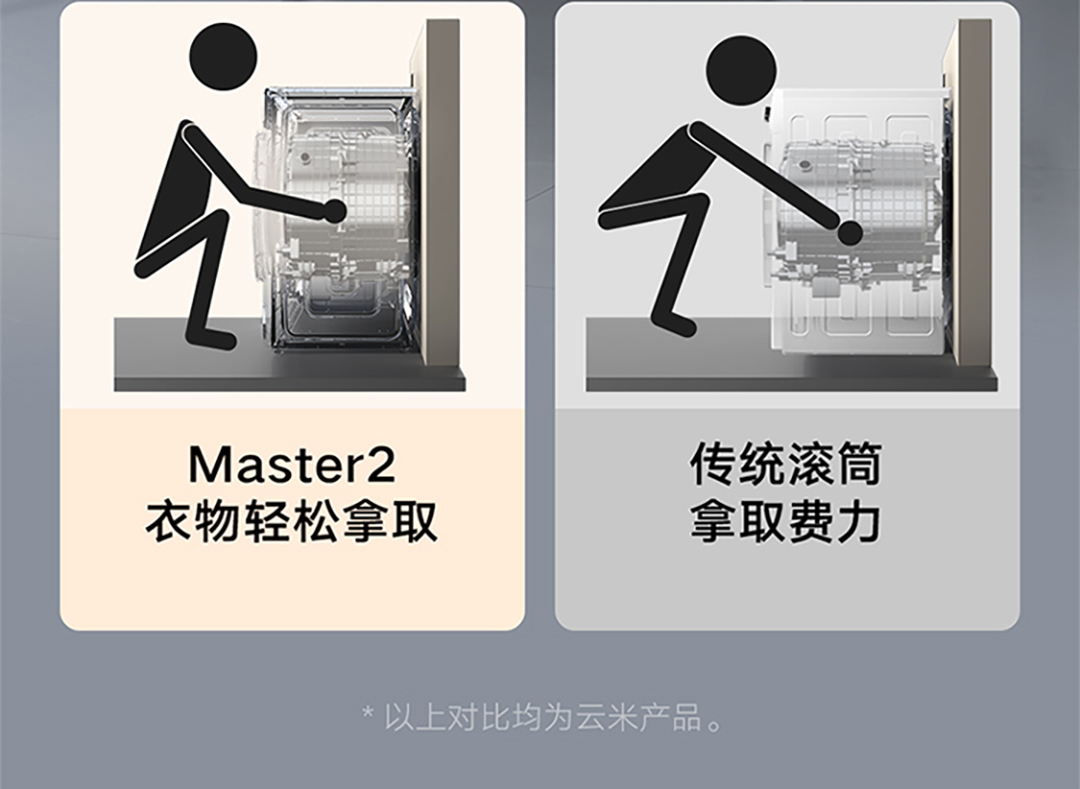 Master2
衣物轻松拿取

传统滚筒
拿取费力

* 以上对比均为云米产品。