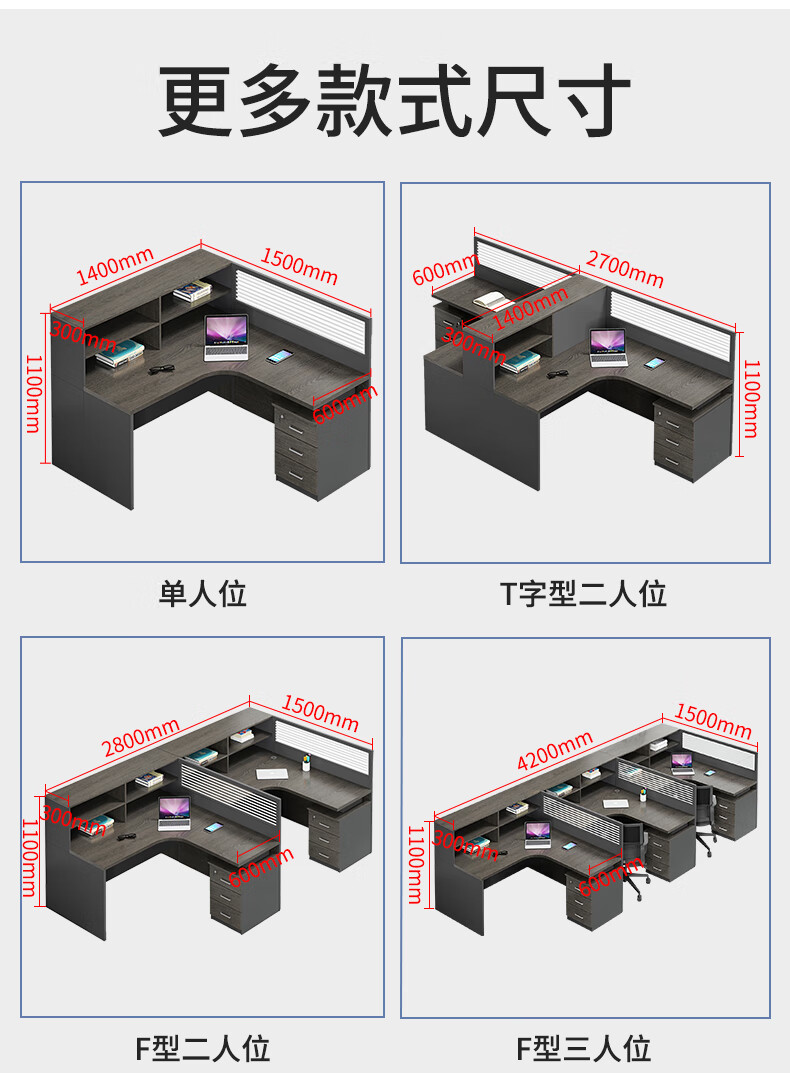 更多款式尺寸

1400mm
1500mm
300mm
1100mm
600mm

单人位

600mm
2700mm
1400mm
300mm
1100mm

T字型二人位

2800mm
1500mm
300mm
1100mm
600mm

F型二人位

4200mm
1500mm
300mm
1100mm
600mm

F型三人位