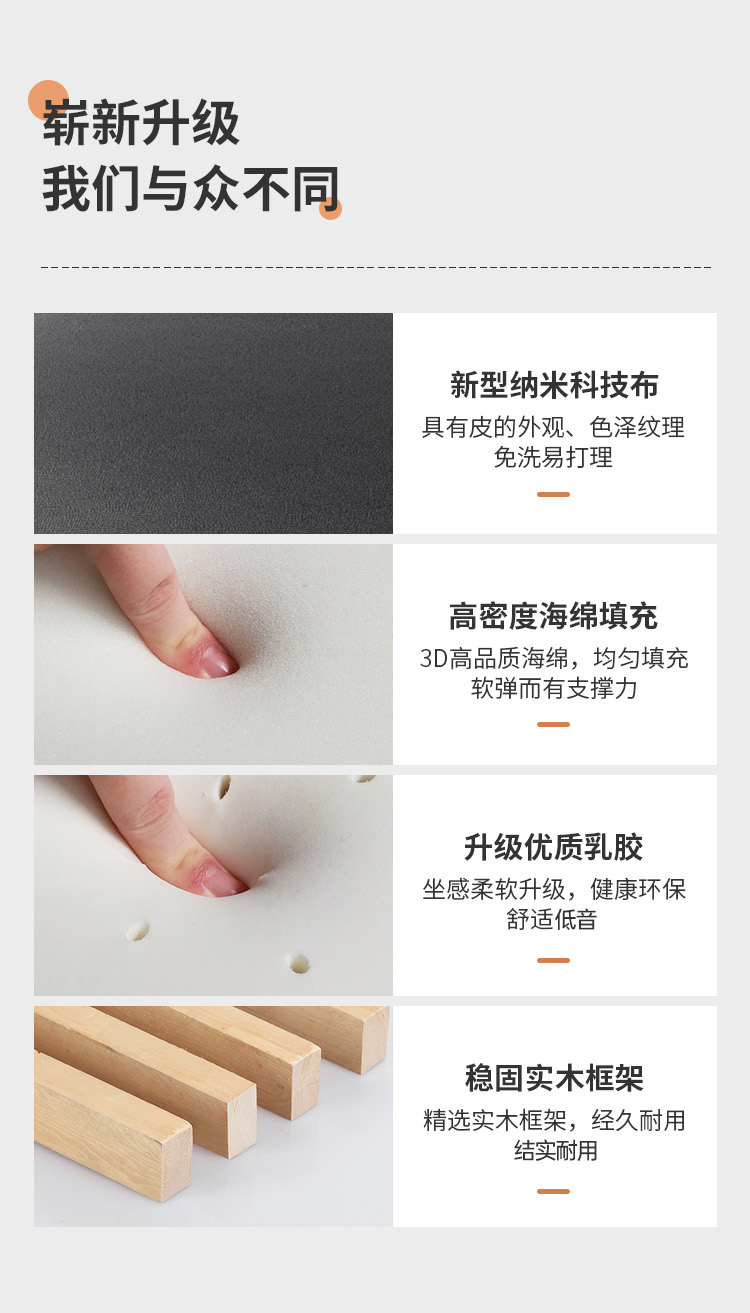 崭新升级
我们与众不同

新型纳米科技布
具有皮的外观、色泽纹理
免洗易打理

高密度海绵填充
3D高品质海绵，均匀填充
软弹而有支撑力

升级优质乳胶
坐感柔软升级，健康环保
舒适低音

稳固实木框架
精选实木框架，经久耐用
结实耐用