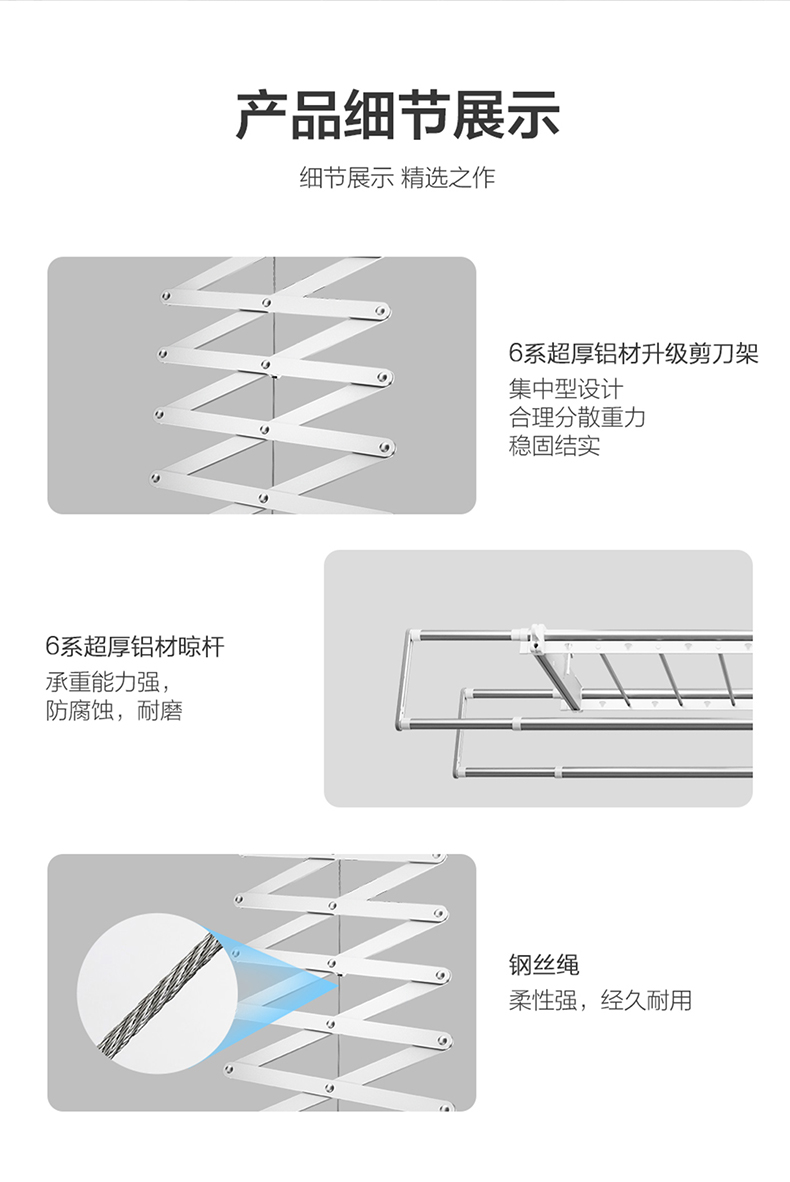 产品细节展示

细节展示 精选之作

6系超厚铝材升级剪刀架
集中型设计
合理分散重力
稳固结实

6系超厚铝材晾杆
承重能力强，
防腐蚀，耐磨

钢丝绳
柔性强，经久耐用