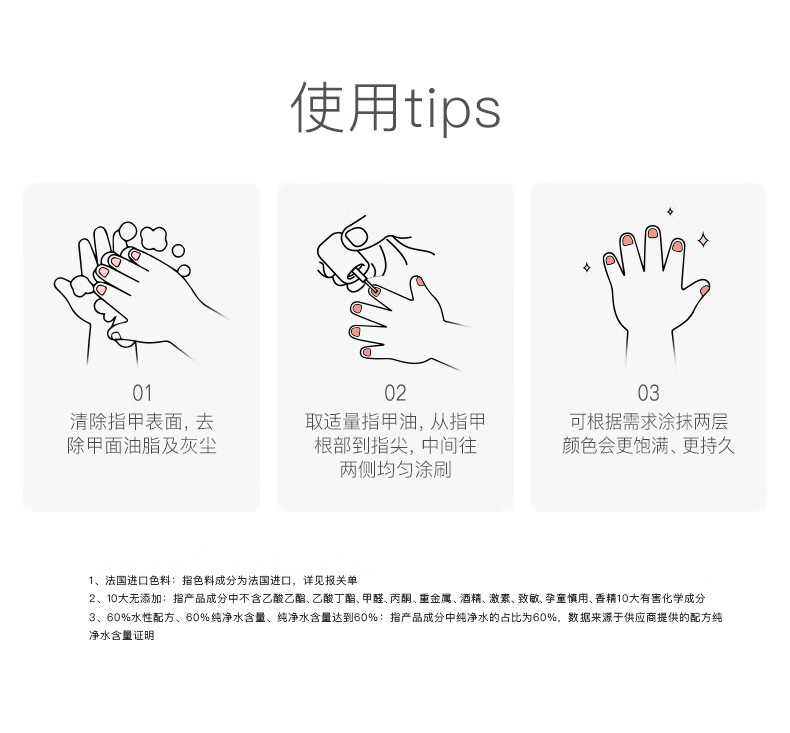 使用tips

01
清除指甲表面，去除甲面油脂及灰尘

02
取适量指甲油，从指甲根部到指尖，中间往两侧均匀涂刷

03
可根据需求涂抹两层颜色会更饱满、更持久

1、法国进口色料：指色料成分为法国进口，详见报关单
2、10大无添加：指产品成分中不含乙酸乙酯、乙酸丁酯、甲醛、丙酮、重金属、酒精、激素、致敏、孕童慎用、香精10大有害化学成分
3、60%水性配方、60%纯净水含量、纯净水含量达到60%：指产品成分中纯净水的占比为60%，数据来源于供应商提供的配方纯净水含量证明