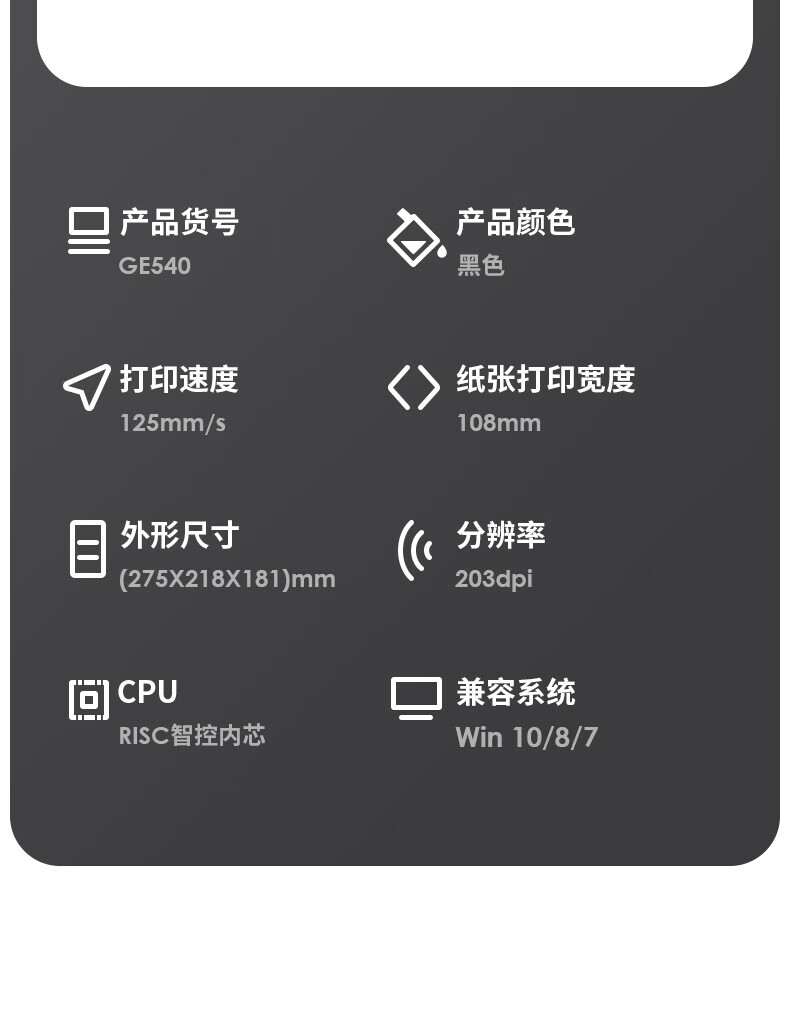 产品货号
GE540

产品颜色
黑色

打印速度
125mm/s

纸张打印宽度
108mm

外形尺寸
(275X218X181)mm

分辨率
203dpi

CPU
RISC智控内芯

兼容系统
Win 10/8/7