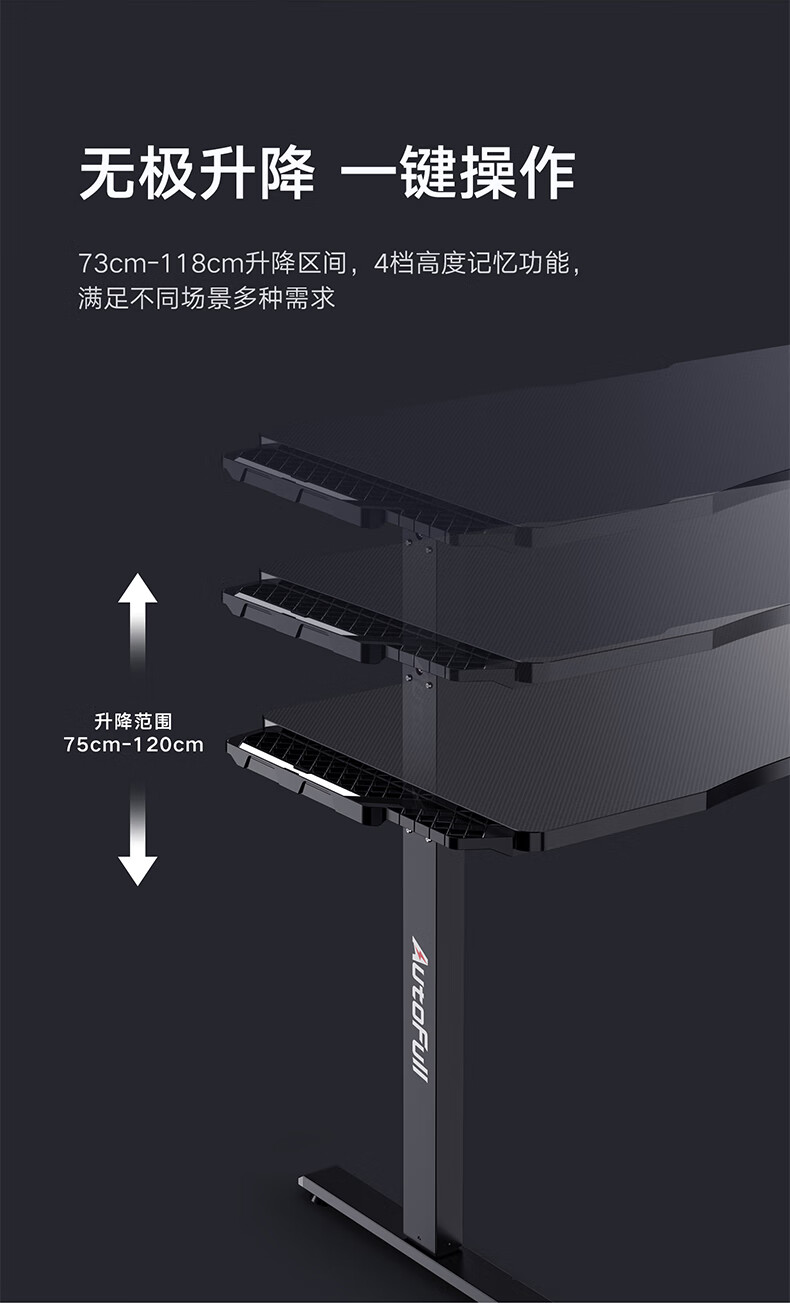 无极升降 一键操作

73cm-118cm升降区间，4档高度记忆功能，满足不同场景多种需求

升降范围
75cm-120cm

AutoFull