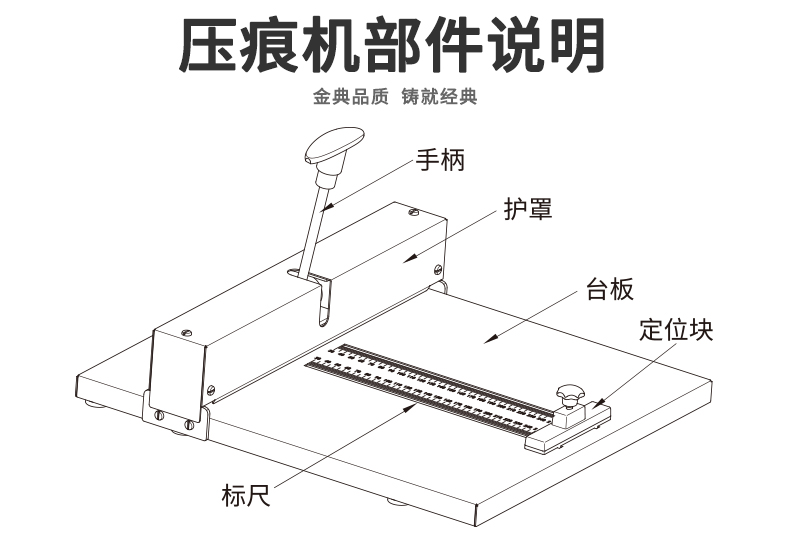 压痕机部件说明

金典品质 铸就经典

手柄

护罩

台板

定位块

标尺