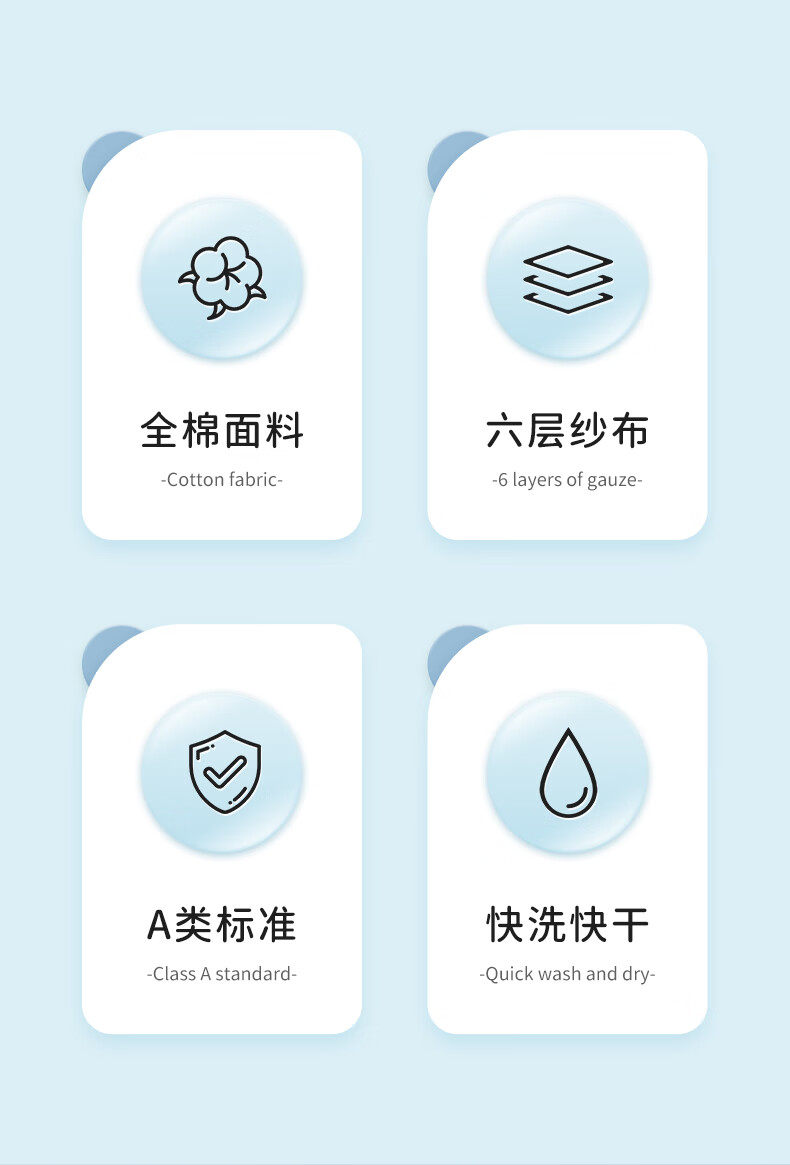 全棉面料

-Cotton fabric-

六层纱布

-6 layers of gauze-

A类标准

-Class A standard-

快洗快干

-Quick wash and dry-