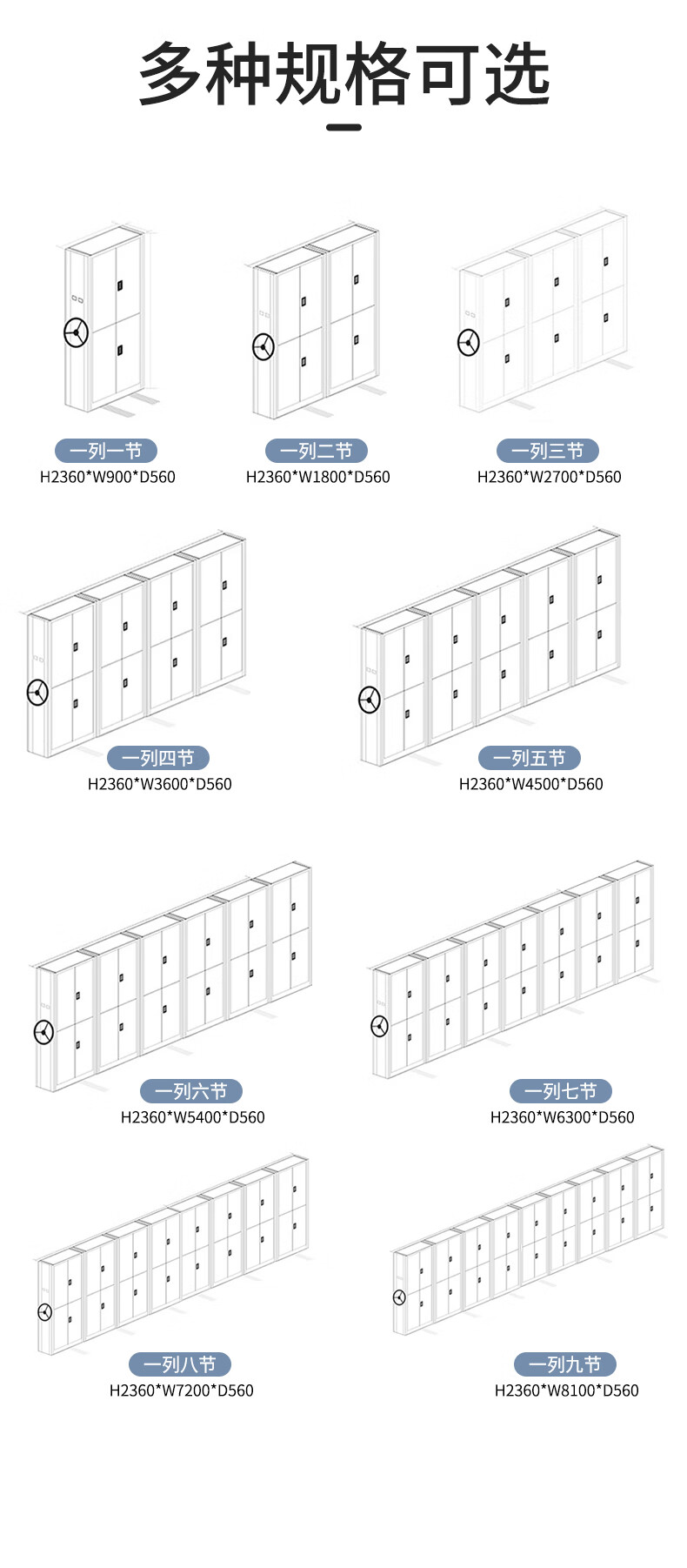 多种规格可选

一列一节
H2360*W900*D560

一列二节
H2360*W1800*D560

一列三节
H2360*W2700*D560

一列四节
H2360*W3600*D560

一列五节
H2360*W4500*D560

一列六节
H2360*W5400*D560

一列七节
H2360*W6300*D560

一列八节
H2360*W7200*D560

一列九节
H2360*W8100*D560