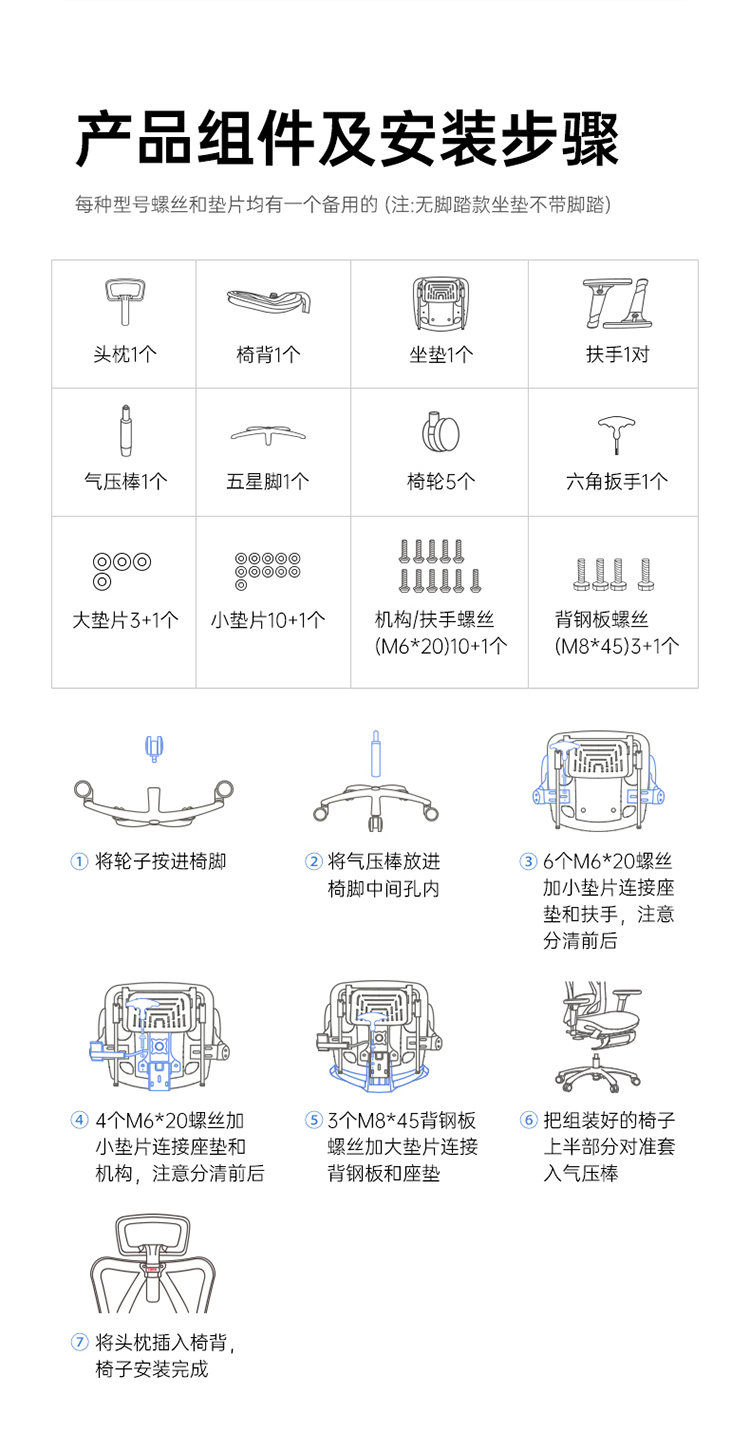 产品组件及安装步骤

每种型号螺丝和垫片均有一个备用的 (注:无脚踏款坐垫不带脚踏)

| 头枕1个 | 椅背1个 | 坐垫1个 | 扶手1对 |
|---|---|---|---|
| 气压棒1个 | 五星脚1个 | 椅轮5个 | 六角扳手1个 |
| 大垫片3+1个 | 小垫片10+1个 | 机构/扶手螺丝 (M6*20)10+1个 | 背钢板螺丝 (M8*45)3+1个 |

① 将轮子按进椅脚

② 将气压棒放进椅脚中间孔内

③ 6个M6*20螺丝加小垫片连接座垫和扶手，注意分清前后

④ 4个M6*20螺丝加小垫片连接座垫和机构，注意分清前后

⑤ 3个M8*45背钢板螺丝加大垫片连接背钢板和座垫

⑥ 把组装好的椅子上半部分对准套入气压棒

⑦ 将头枕插入椅背，椅子安装完成