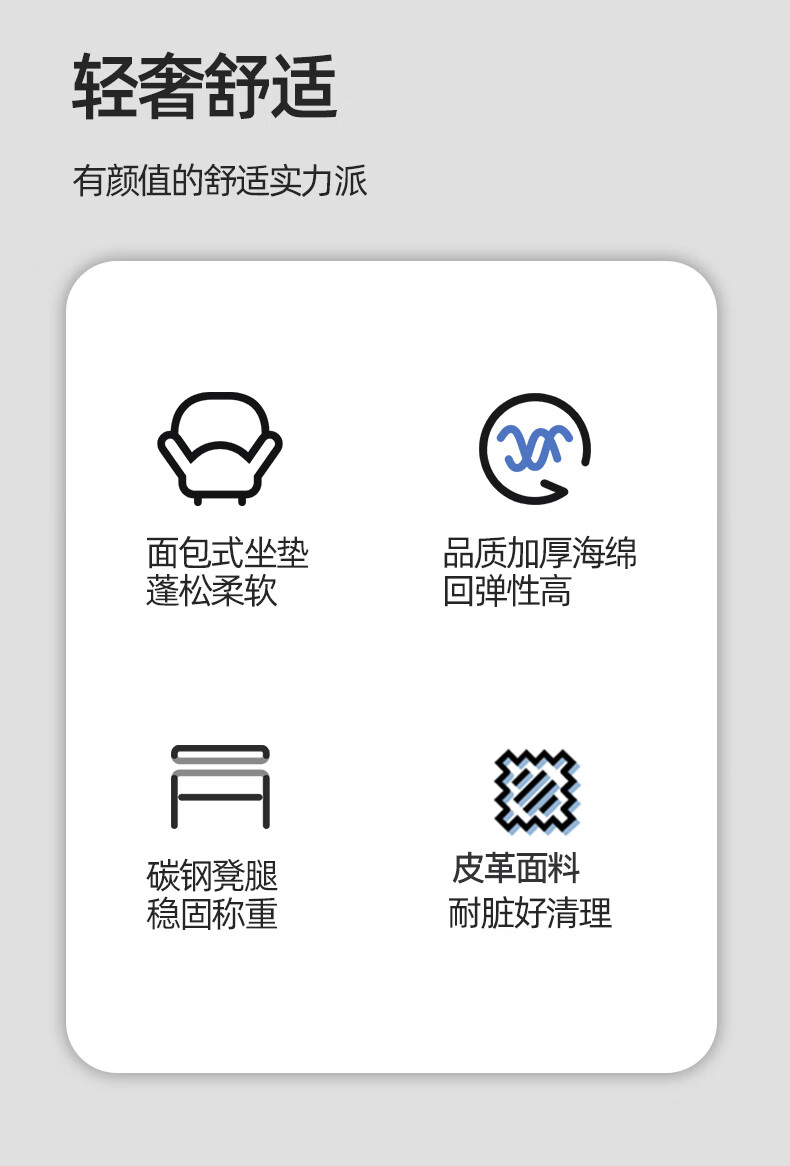 轻奢舒适

有颜值的舒适实力派

面包式坐垫
蓬松柔软

品质加厚海绵
回弹性高

碳钢凳腿
稳固称重

皮革面料
耐脏好清理