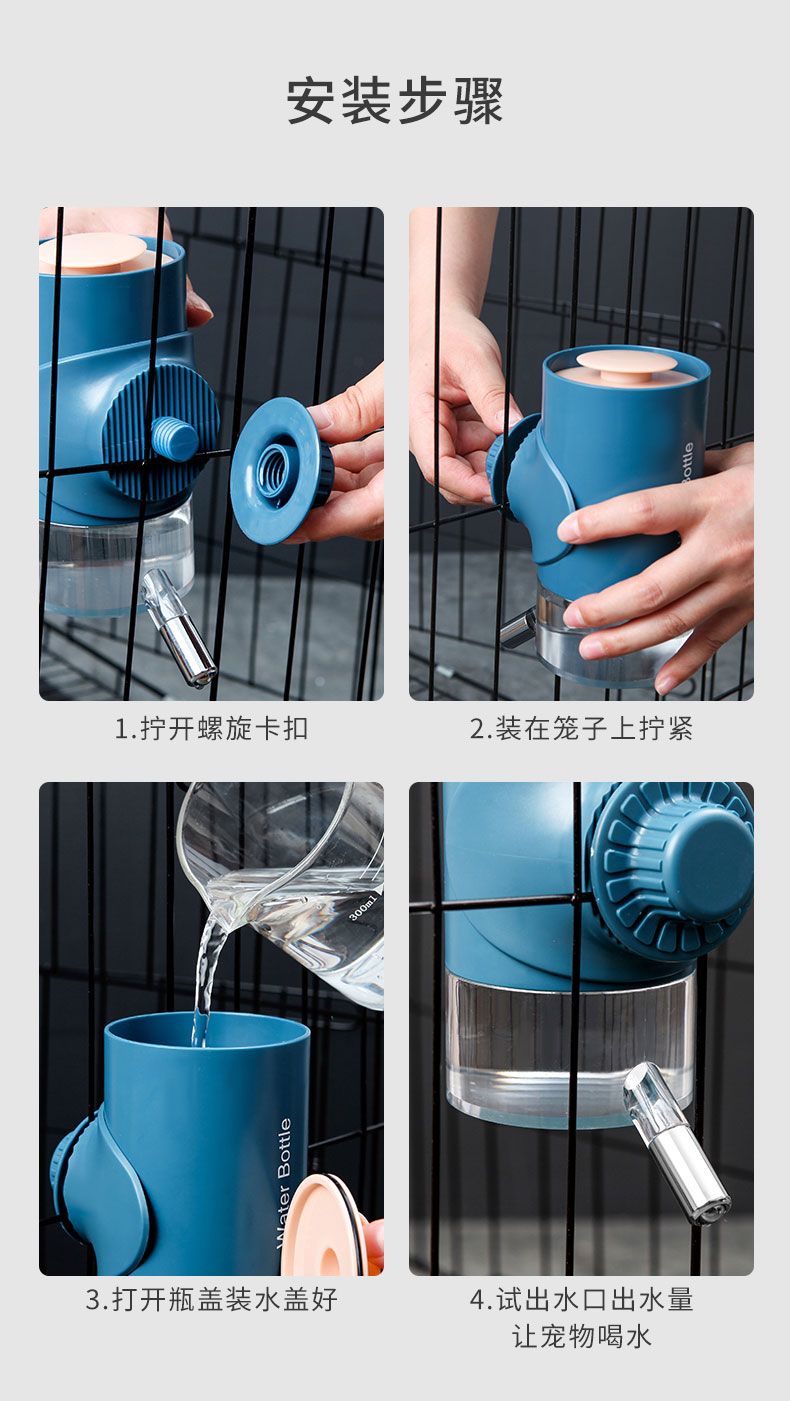 安装步骤

Bottle

1.拧开螺旋卡扣

2.装在笼子上拧紧

300ml

Water Bottle

3.打开瓶盖装水盖好

4.试出水口出水量
让宠物喝水