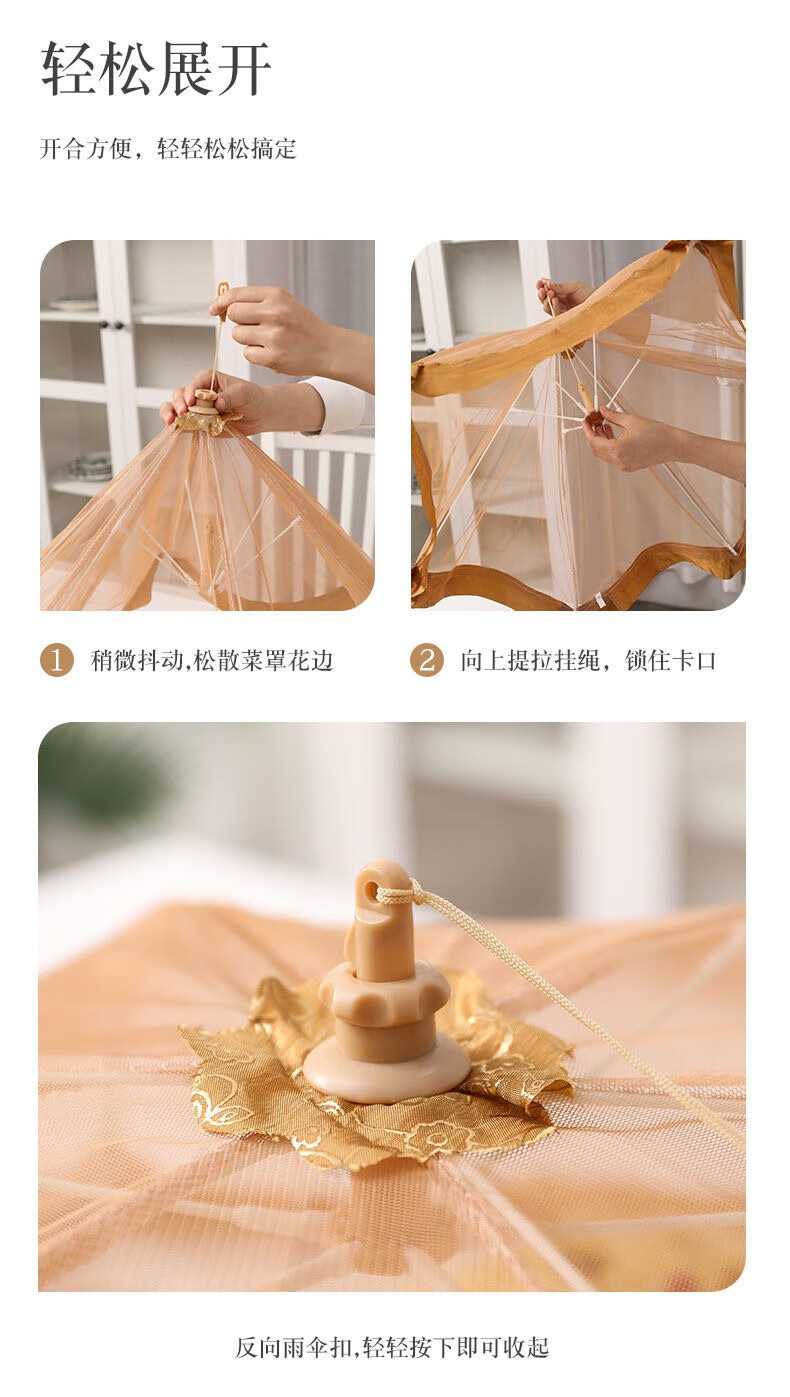 轻松展开

开合方便，轻轻松松搞定

1 稍微抖动,松散菜罩花边

2 向上提拉挂绳，锁住卡口

反向雨伞扣,轻轻按下即可收起