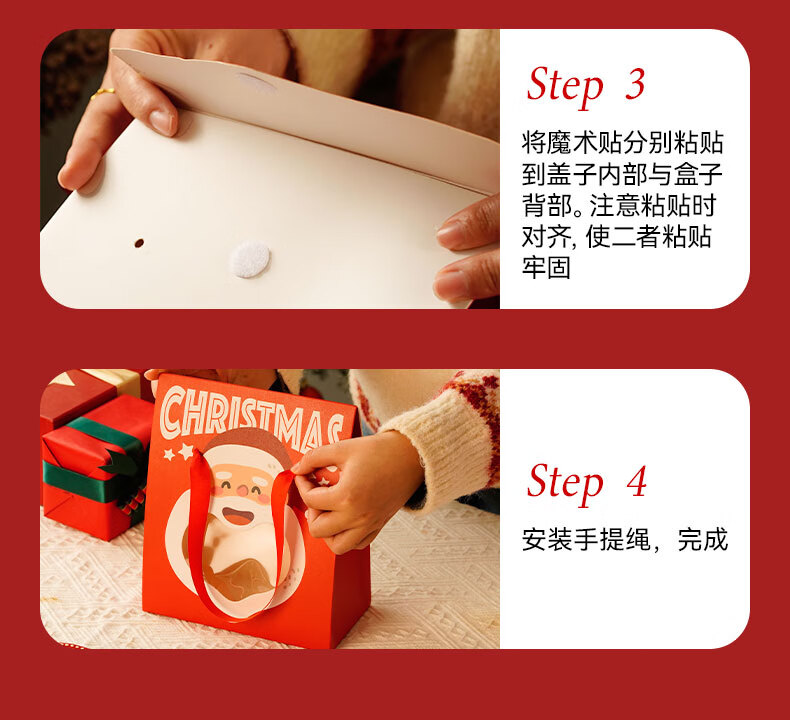 Step 3

将魔术贴分别粘贴到盖子内部与盒子背部。注意粘贴时对齐, 使二者粘贴牢固

CHRISTMAS

Step 4

安装手提绳，完成