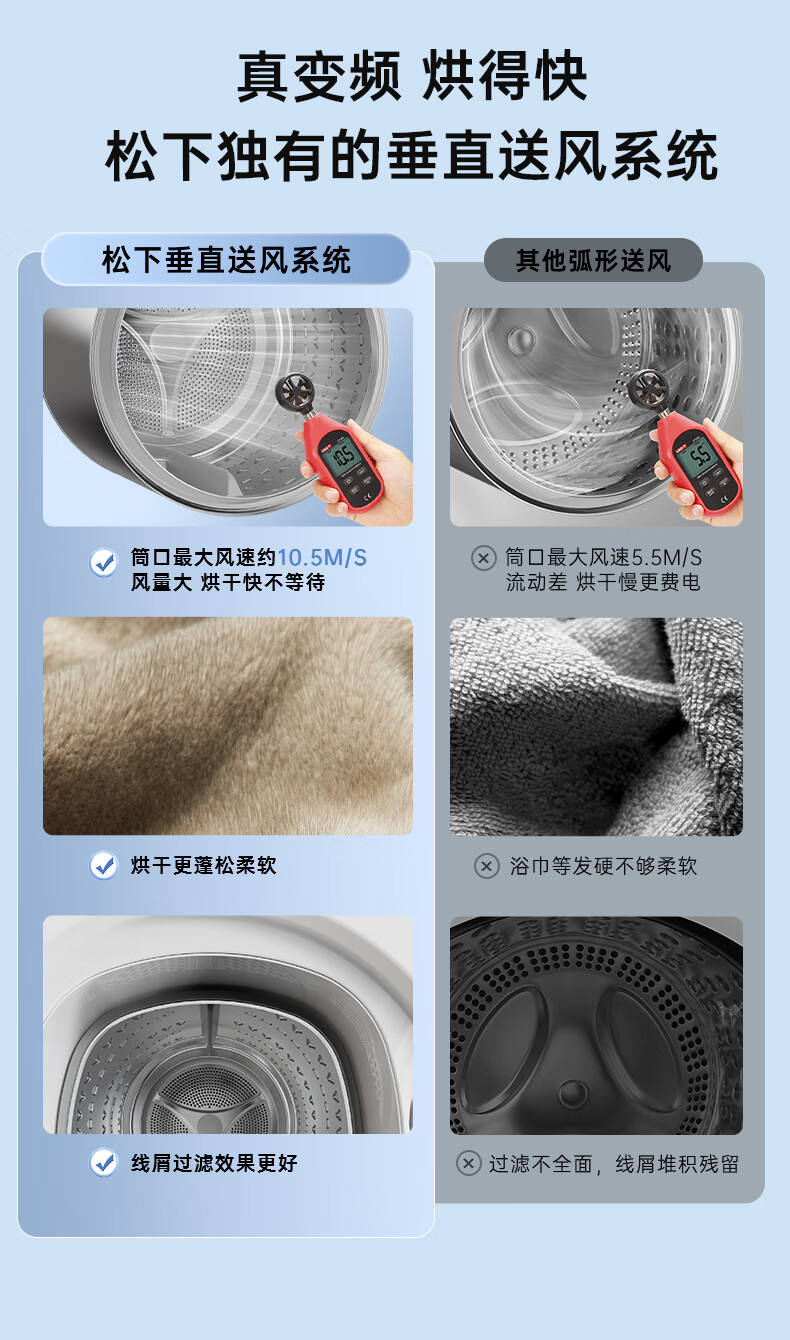 真变频 烘得快
松下独有的垂直送风系统

松下垂直送风系统

10.5

筒口最大风速约10.5M/S
风量大 烘干快不等待

烘干更蓬松柔软

线屑过滤效果更好

其他弧形送风

5.5

筒口最大风速5.5M/S
流动差 烘干慢更费电

浴巾等发硬不够柔软

过滤不全面，线屑堆积残留