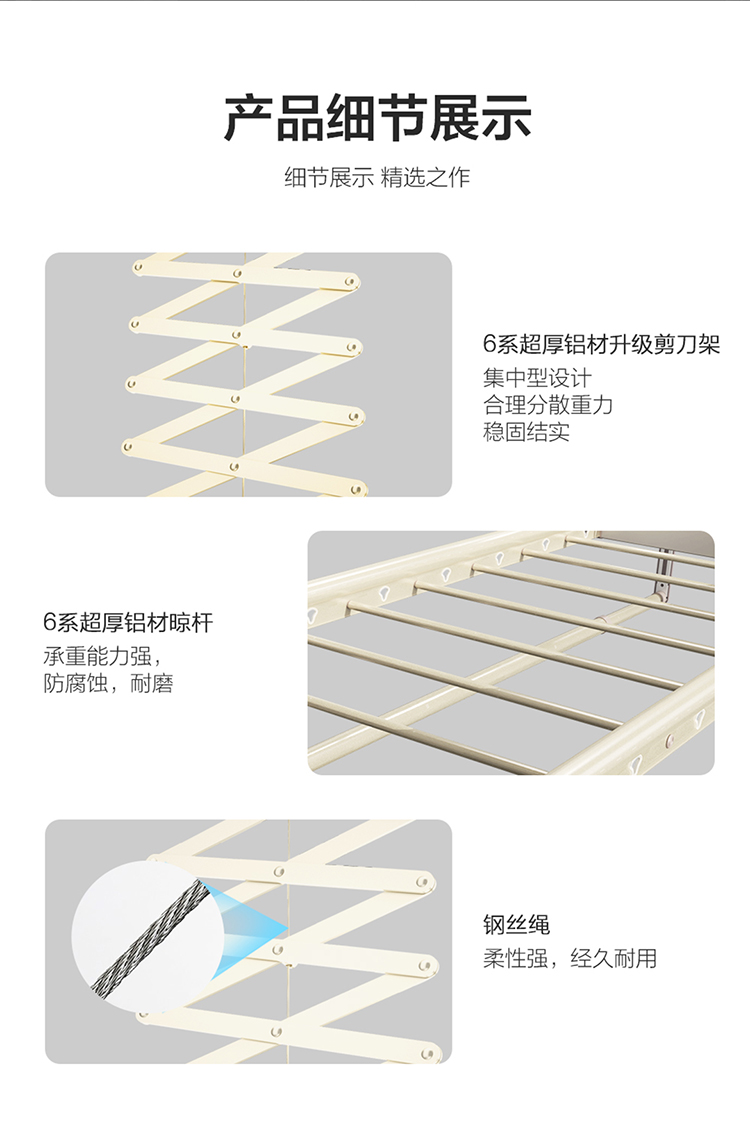 产品细节展示

细节展示 精选之作

6系超厚铝材升级剪刀架

集中型设计
合理分散重力
稳固结实

6系超厚铝材晾杆

承重能力强，
防腐蚀，耐磨

钢丝绳

柔性强，经久耐用