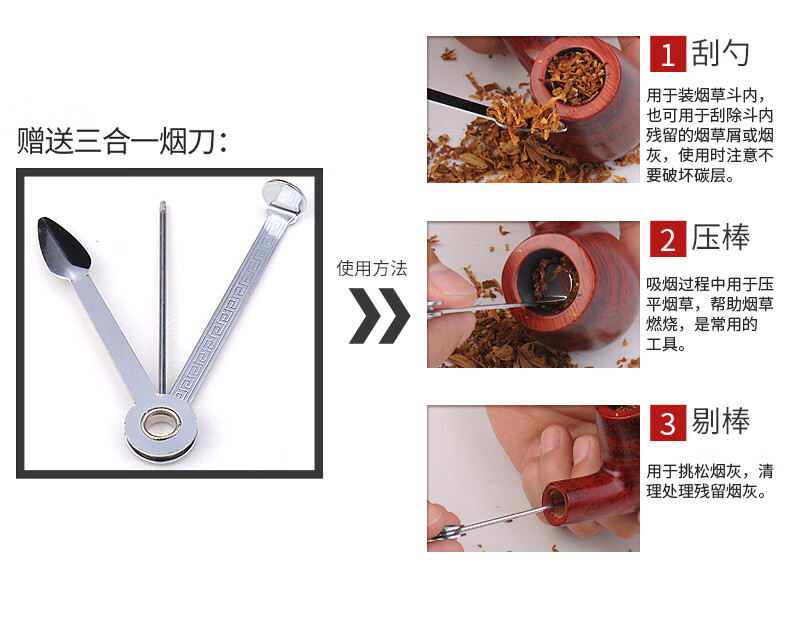 赠送三合一烟刀：

使用方法

1 刮勺

用于装烟草斗内，也可用于刮除斗内残留的烟草屑或烟灰，使用时注意不要破坏碳层。

2 压棒

吸烟过程中用于压平烟草，帮助烟草燃烧，是常用的工具。

3 剔棒

用于挑松烟灰，清理处理残留烟灰。