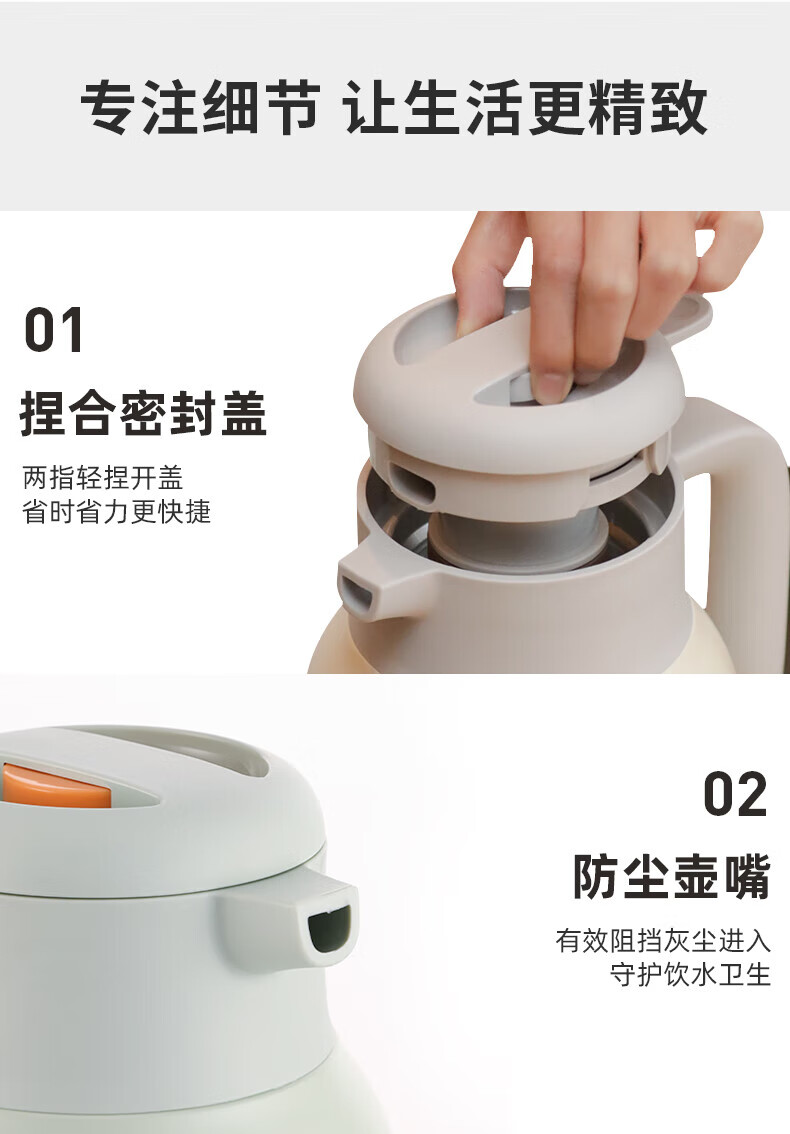 专注细节 让生活更精致

01

捏合密封盖

两指轻捏开盖
省时省力更快捷

02

防尘壶嘴

有效阻挡灰尘进入
守护饮水卫生