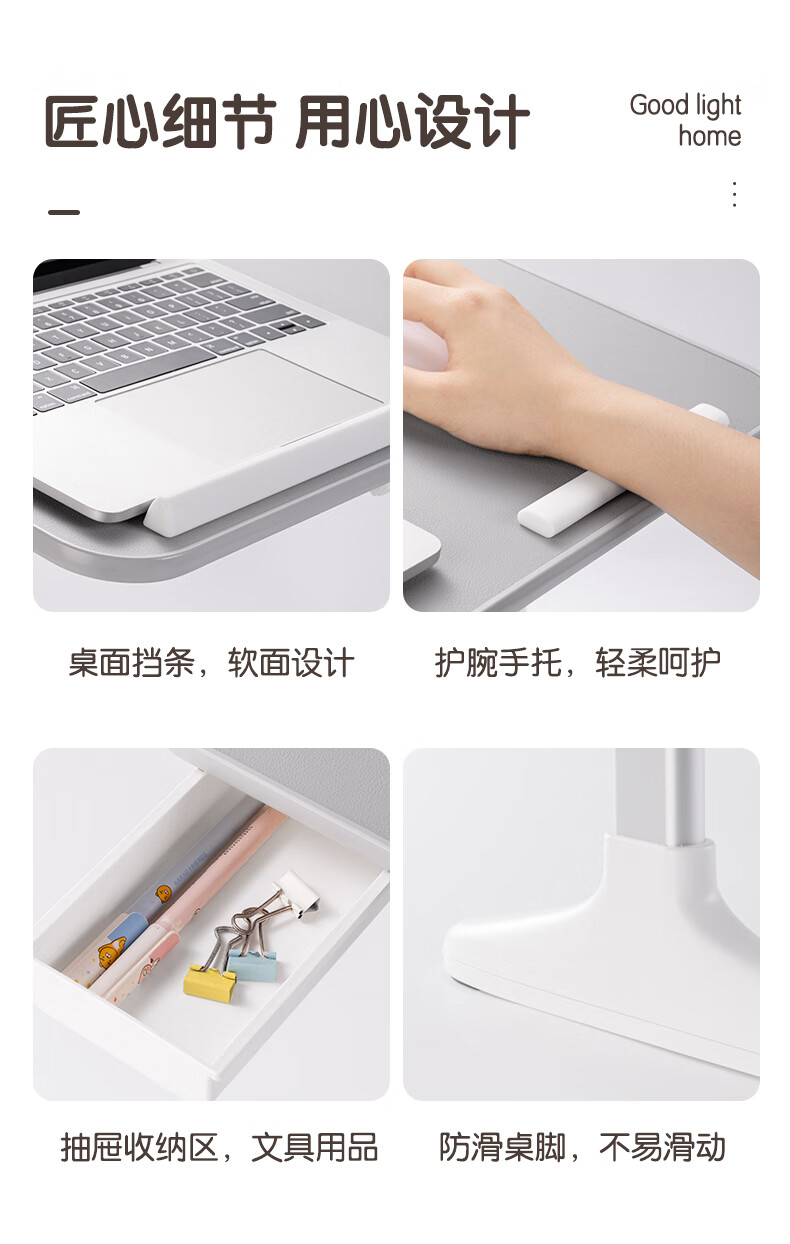 匠心细节 用心设计

Good light home

桌面挡条，软面设计

护腕手托，轻柔呵护

抽屉收纳区，文具用品

防滑桌脚，不易滑动