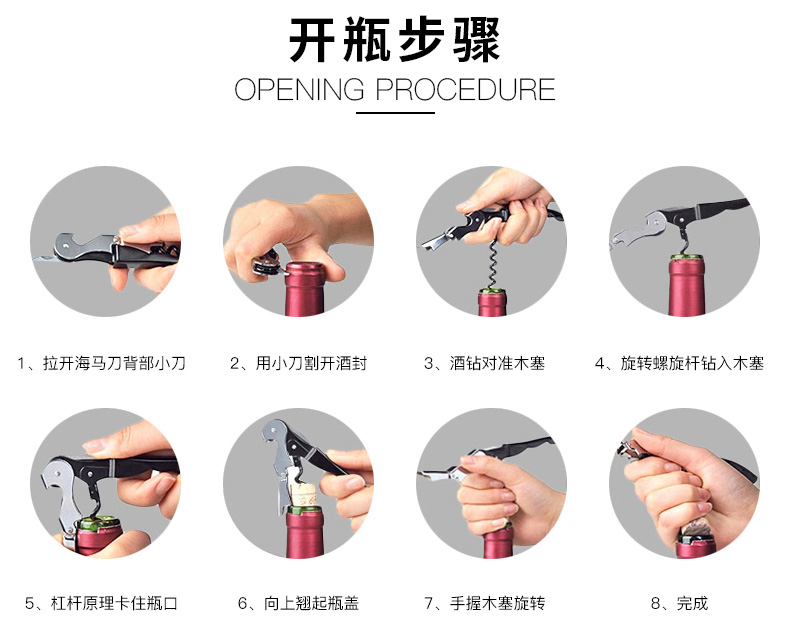 开瓶步骤
OPENING PROCEDURE

1、拉开海马刀背部小刀

2、用小刀割开酒封

3、酒钻对准木塞

4、旋转螺旋杆钻入木塞

5、杠杆原理卡住瓶口

6、向上翘起瓶盖

7、手握木塞旋转

8、完成