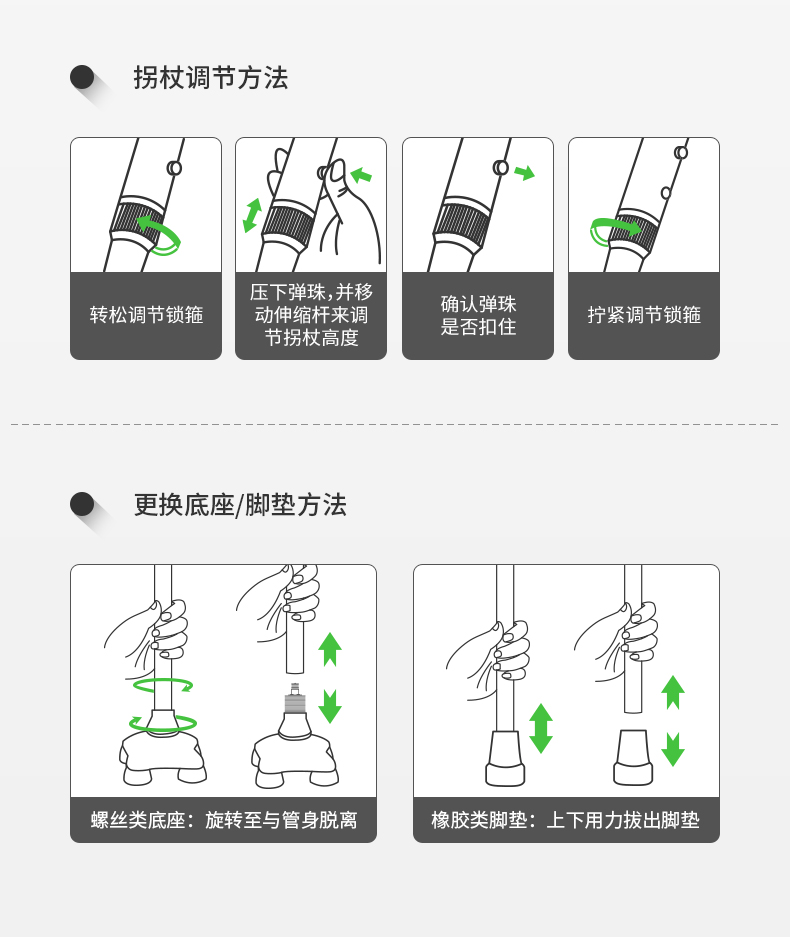 拐杖调节方法

转松调节锁箍

压下弹珠,并移动伸缩杆来调节拐杖高度

确认弹珠是否扣住

拧紧调节锁箍

更换底座/脚垫方法

螺丝类底座：旋转至与管身脱离

橡胶类脚垫：上下用力拔出脚垫