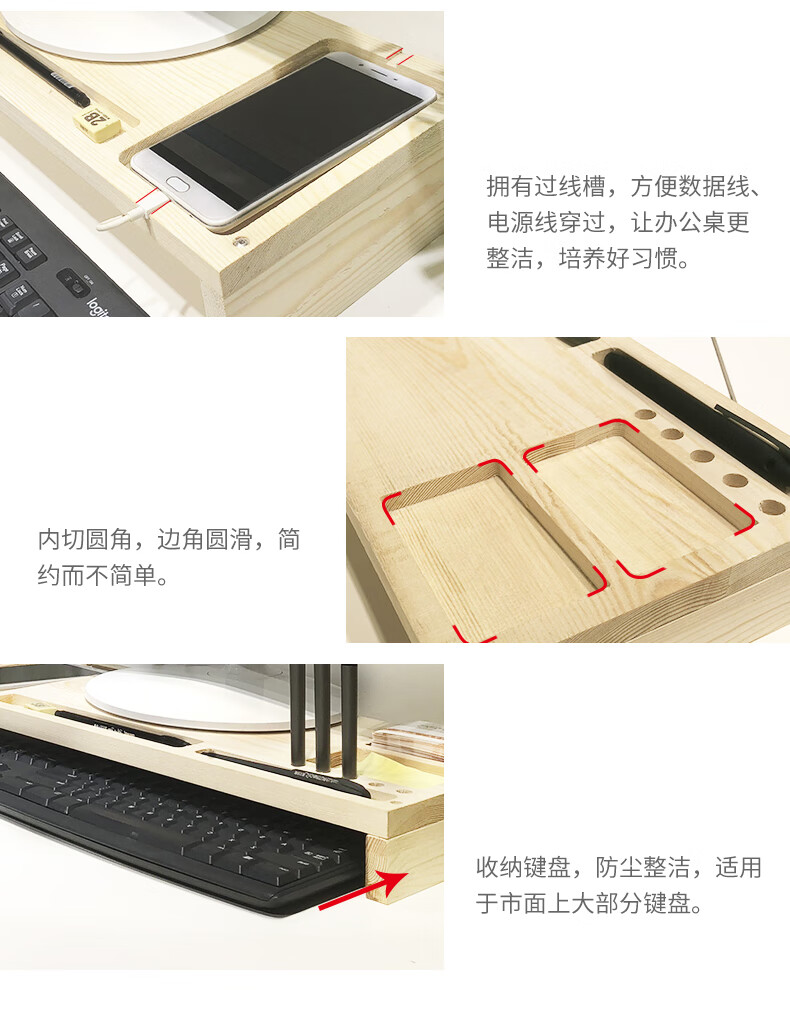 2B

logi

拥有过线槽，方便数据线、电源线穿过，让办公桌更整洁，培养好习惯。

内切圆角，边角圆滑，简约而不简单。

收纳键盘，防尘整洁，适用于市面上大部分键盘。