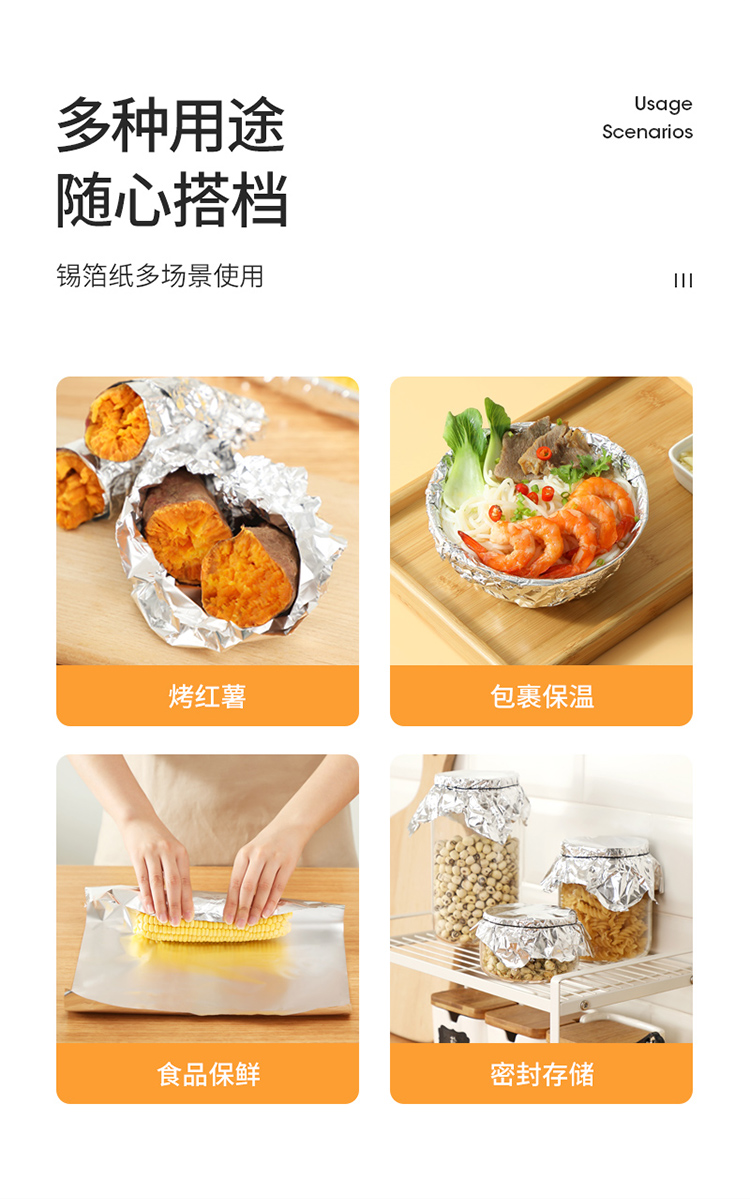 多种用途
随心搭档

Usage
Scenarios

锡箔纸多场景使用

III

烤红薯

包裹保温

食品保鲜

密封存储