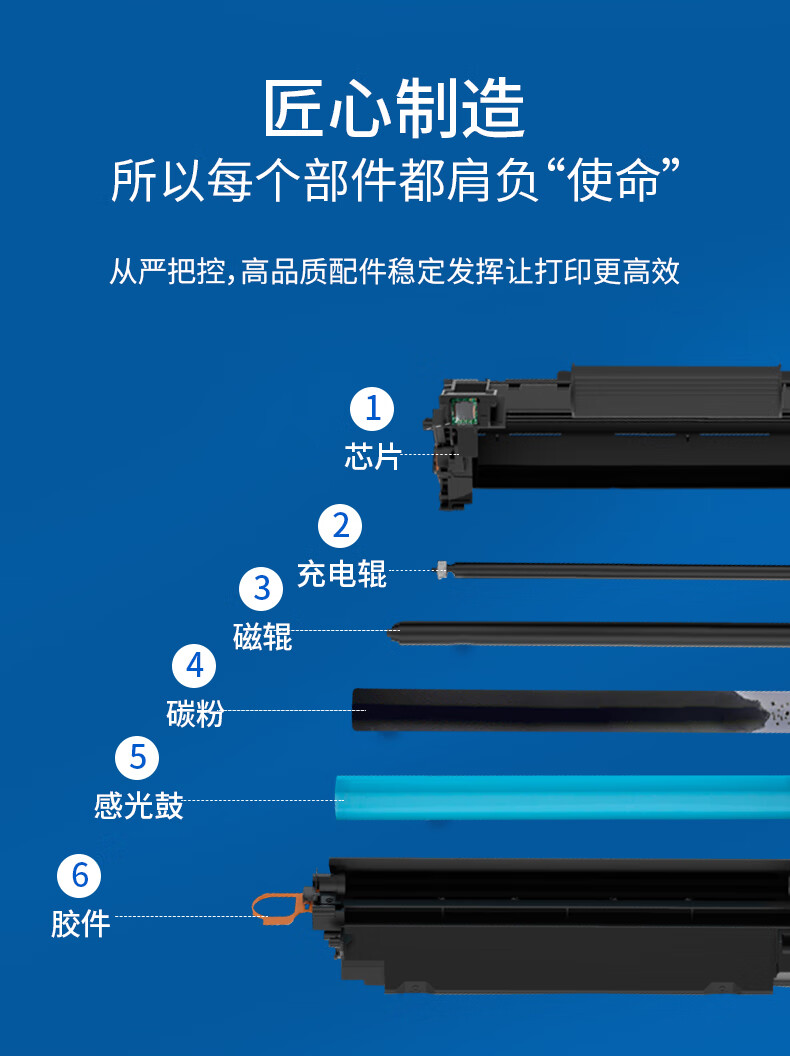 匠心制造
所以每个部件都肩负“使命”

从严把控,高品质配件稳定发挥让打印更高效

1
芯片

2
充电辊

3
磁辊

4
碳粉

5
感光鼓

6
胶件