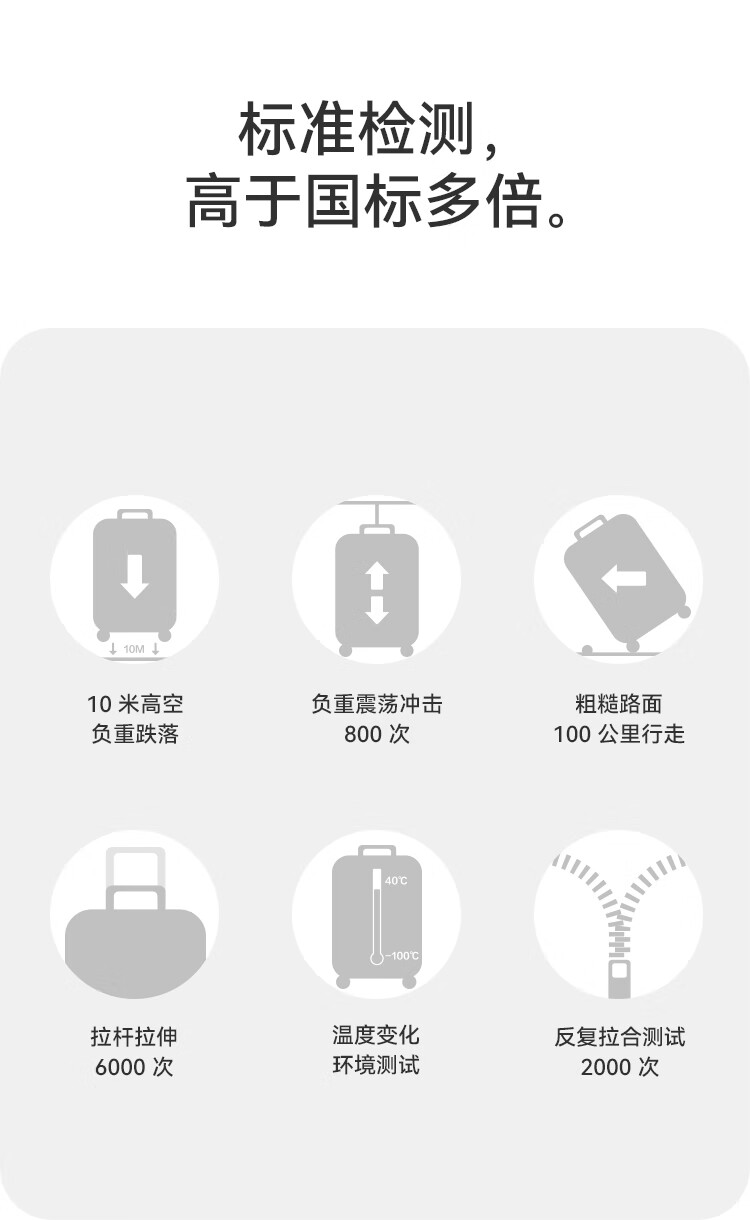 标准检测，
高于国标多倍。

10M

10米高空
负重跌落

负重震荡冲击
800次

粗糙路面
100公里行走

拉杆拉伸
6000次

40℃
-100℃

温度变化
环境测试

反复拉合测试
2000次