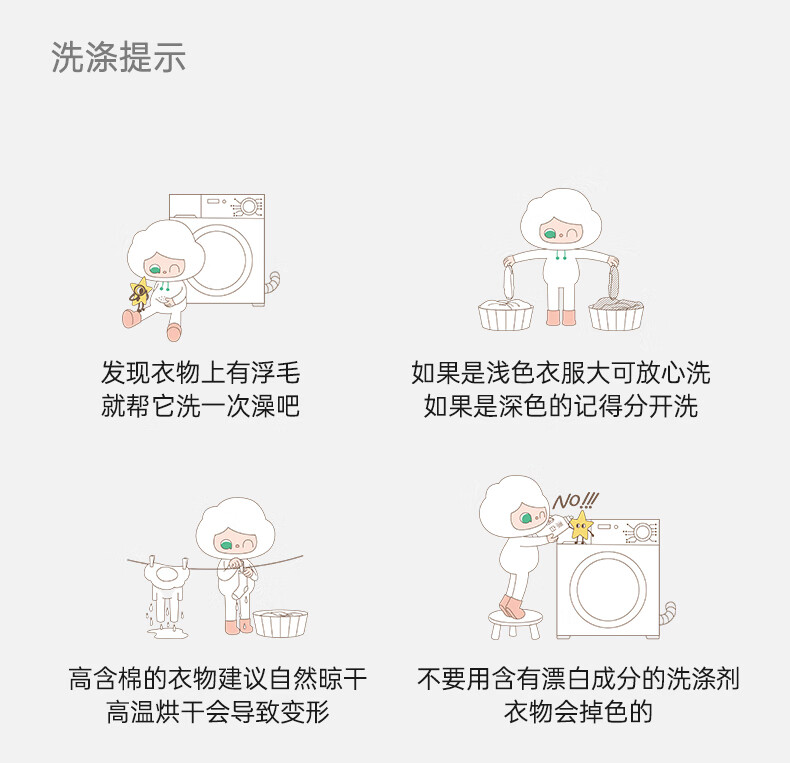 洗涤提示

发现衣物上有浮毛
就帮它洗一次澡吧

如果是浅色衣服大可放心洗
如果是深色的记得分开洗

高含棉的衣物建议自然晾干
高温烘干会导致变形

NO!!!

不要用含有漂白成分的洗涤剂
衣物会掉色的