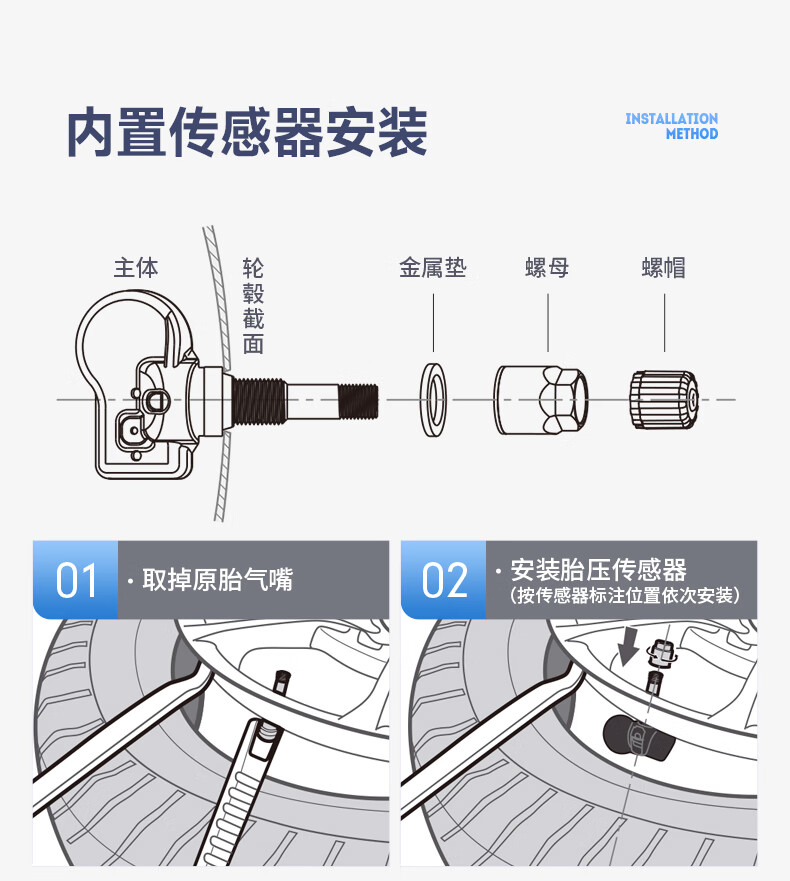 内置传感器安装

INSTALLATION
METHOD

主体

轮毂截面

金属垫

螺母

螺帽

01 · 取掉原胎气嘴

02 · 安装胎压传感器
(按传感器标注位置依次安装)