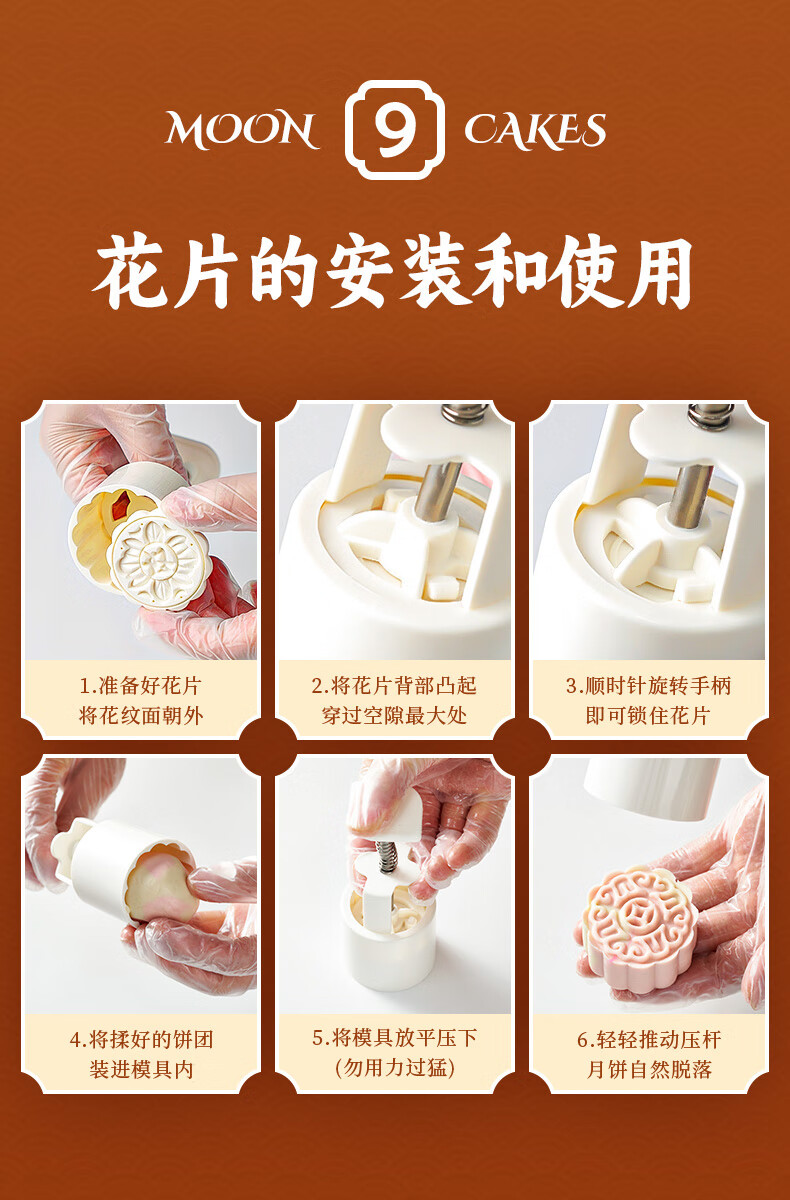 MOON 9 CAKES

花片的安装和使用

1.准备好花片
将花纹面朝外

2.将花片背部凸起
穿过空隙最大处

3.顺时针旋转手柄
即可锁住花片

4.将揉好的饼团
装进模具内

5.将模具放平压下
(勿用力过猛)

6.轻轻推动压杆
月饼自然脱落