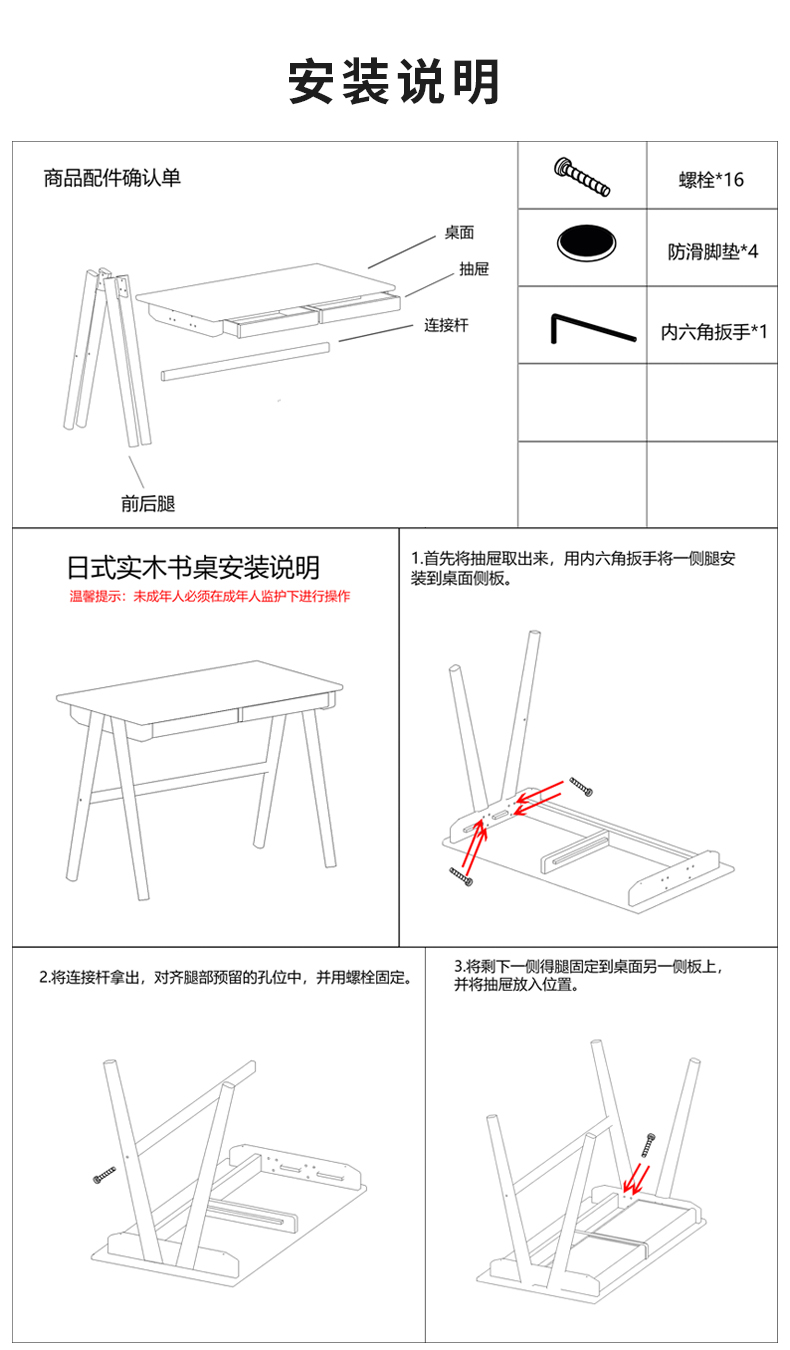 安装说明

商品配件确认单

桌面

抽屉

连接杆

前后腿

螺栓*16

防滑脚垫*4

内六角扳手*1

日式实木书桌安装说明

温馨提示：未成年人必须在成年人监护下进行操作

1.首先将抽屉取出来，用内六角扳手将一侧腿安装到桌面侧板。

2.将连接杆拿出，对齐腿部预留的孔位中，并用螺栓固定。

3.将剩下一侧得腿固定到桌面另一侧板上，并将抽屉放入位置。