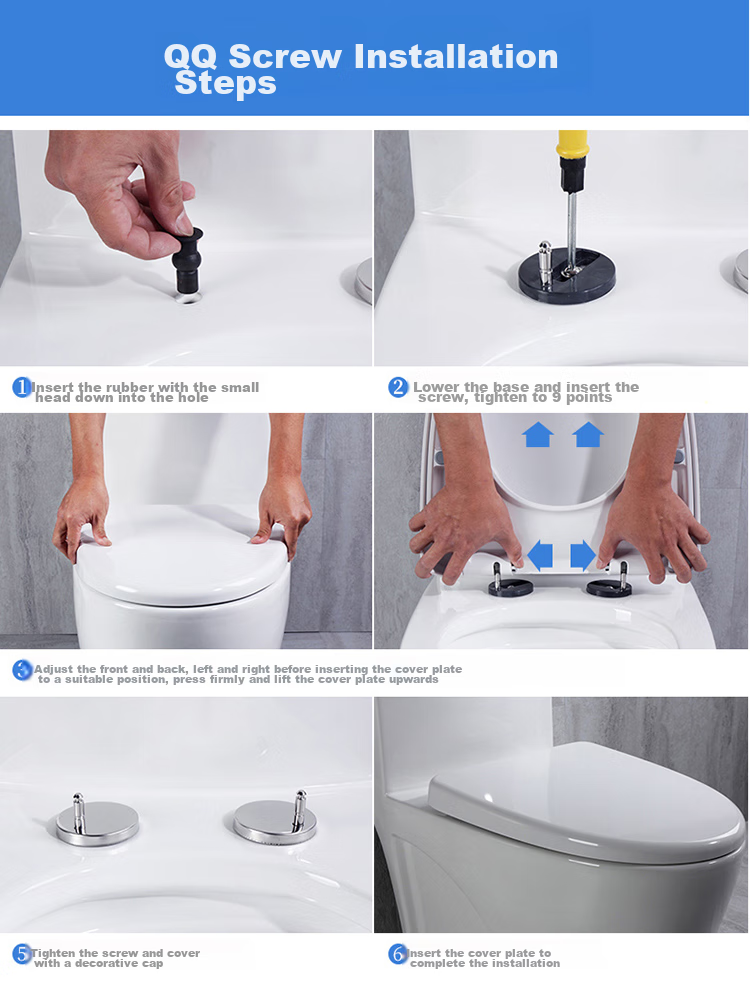 QQ Screw Installation Steps

1 Insert the rubber with the small head down into the hole

2 Lower the base and insert the screw, tighten to 9 points

3 Adjust the front and back, left and right before inserting the cover plate to a suitable position, press firmly and lift the cover plate upwards

5 Tighten the screw and cover with a decorative cap

6 Insert the cover plate to complete the installation