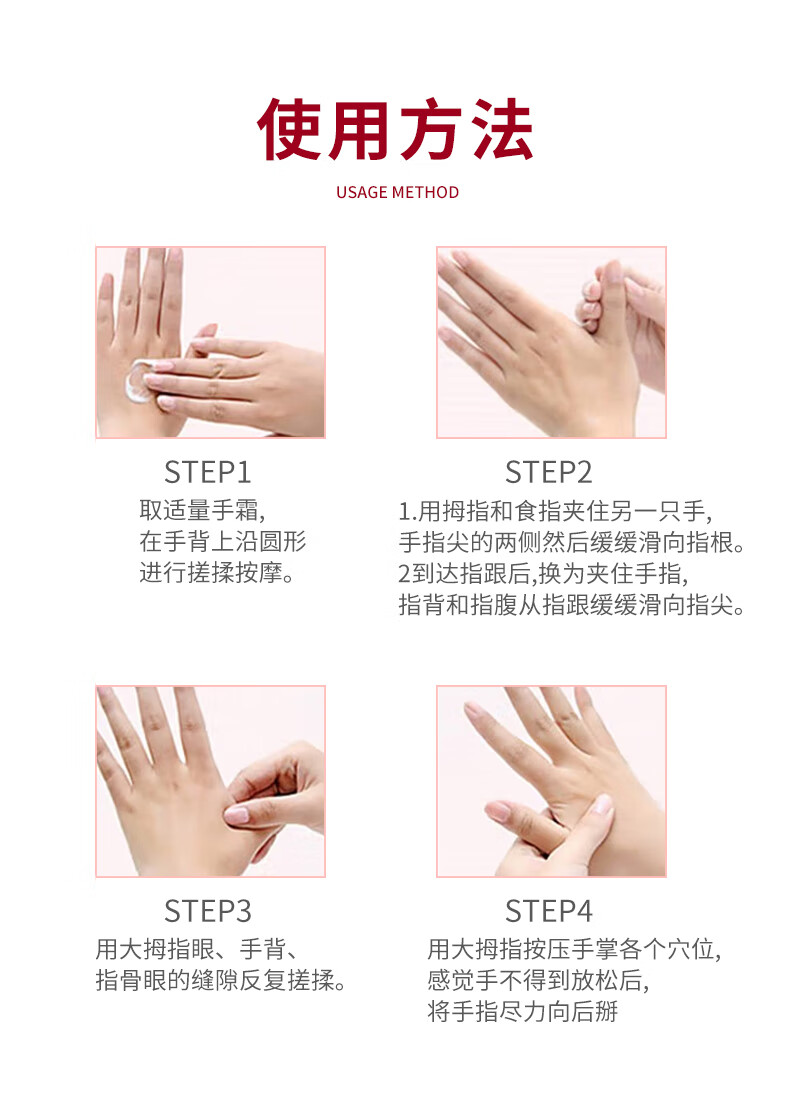 使用方法

USAGE METHOD

STEP1

取适量手霜，
在手背上沿圆形
进行搓揉按摩。

STEP2

1.用拇指和食指夹住另一只手，
手指尖的两侧然后缓缓滑向指根。
2到达指跟后,换为夹住手指，
指背和指腹从指跟缓缓滑向指尖。

STEP3

用大拇指眼、手背、
指骨眼的缝隙反复搓揉。

STEP4

用大拇指按压手掌各个穴位，
感觉手不得到放松后，
将手指尽力向后掰