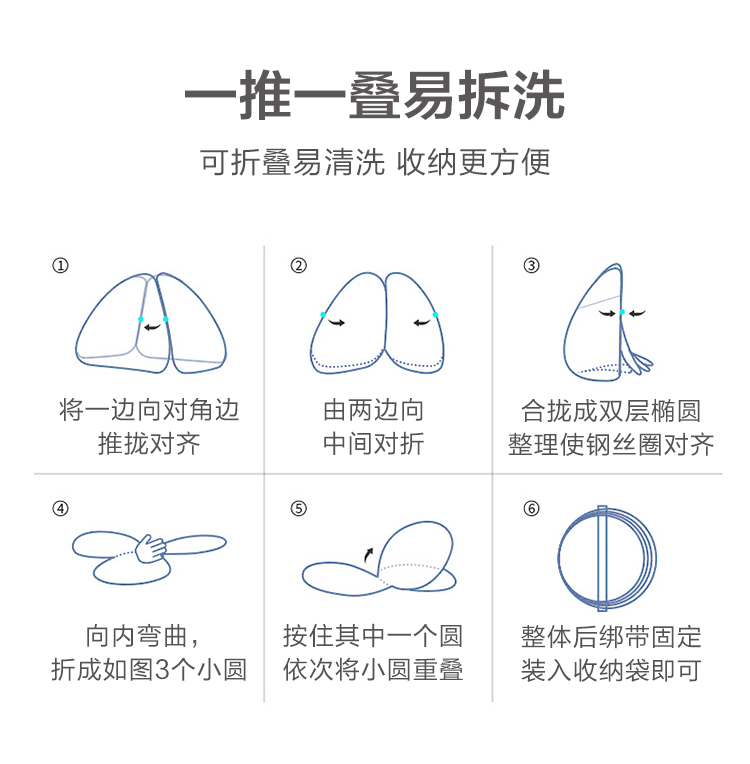 一推一叠易拆洗

可折叠易清洗 收纳更方便

①
将一边向对角边推拢对齐

②
由两边向中间对折

③
合拢成双层椭圆整理使钢丝圈对齐

④
向内弯曲，折成如图3个小圆

⑤
按住其中一个圆依次将小圆重叠

⑥
整体后绑带固定装入收纳袋即可